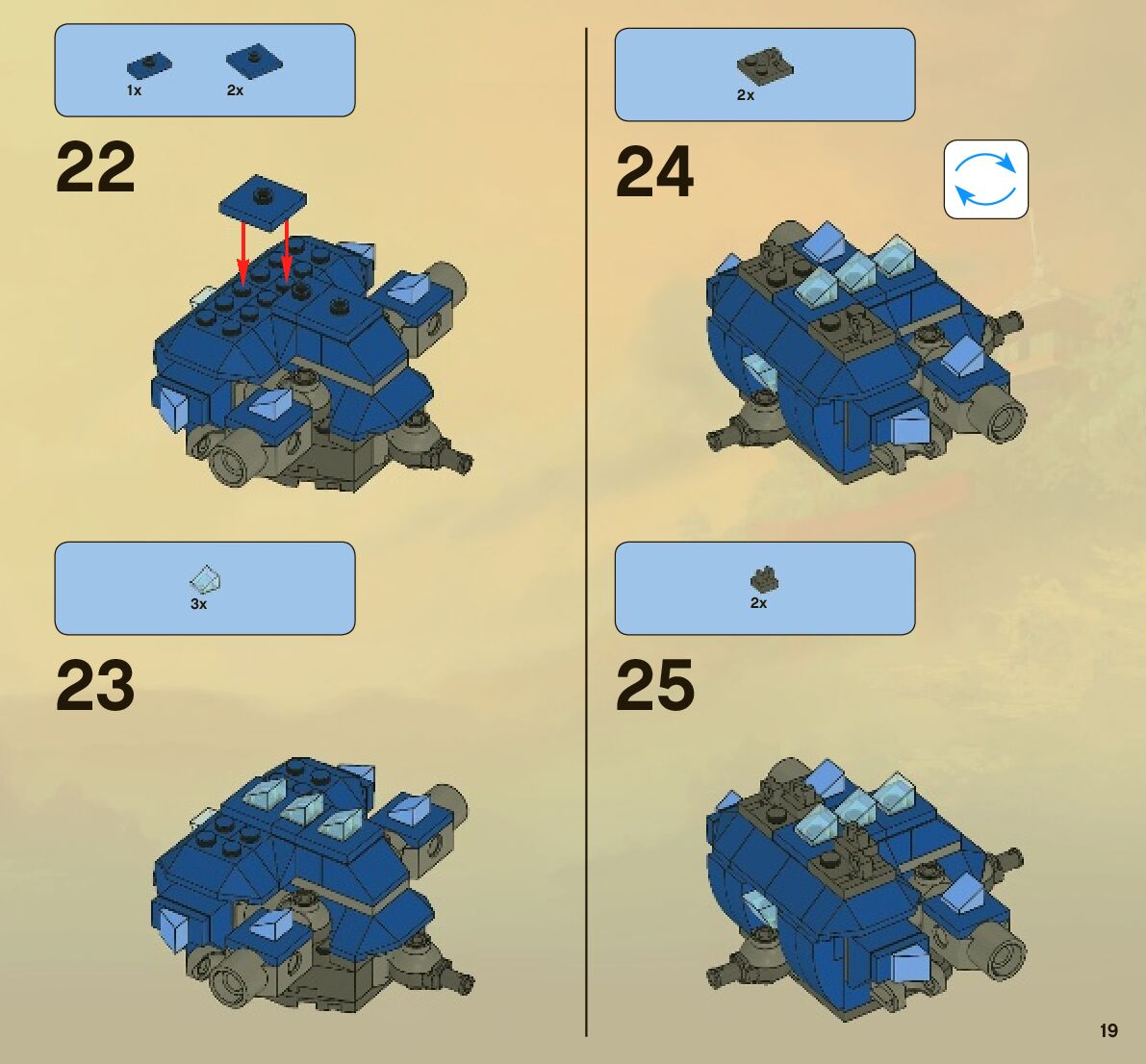 1x 2x

22

3x

23

2x

24

2x

25

19