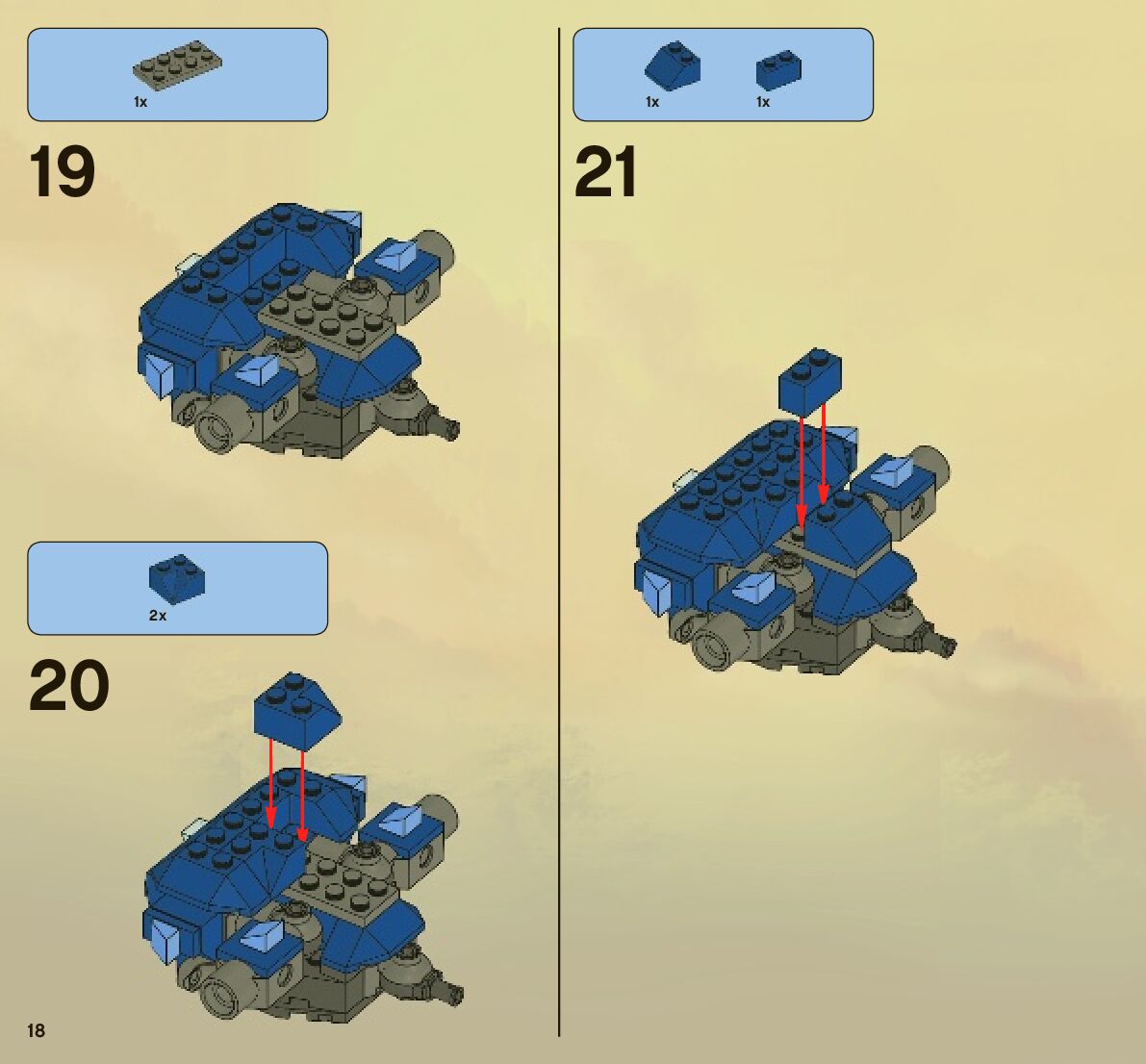 1x

19

2x

20

18

1x 1x

21