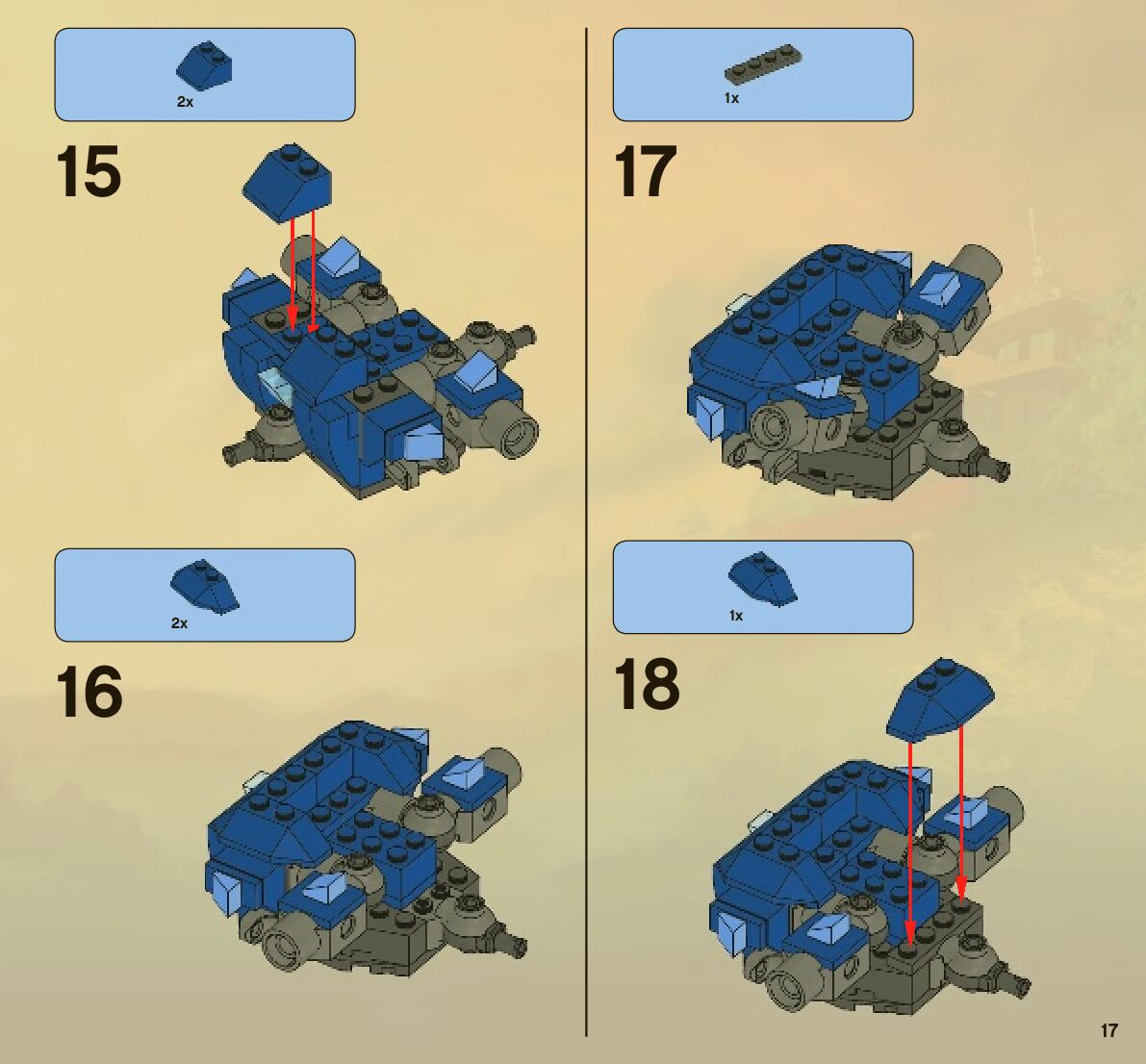 2x

15

2x

16

1x

17

1x

18

17