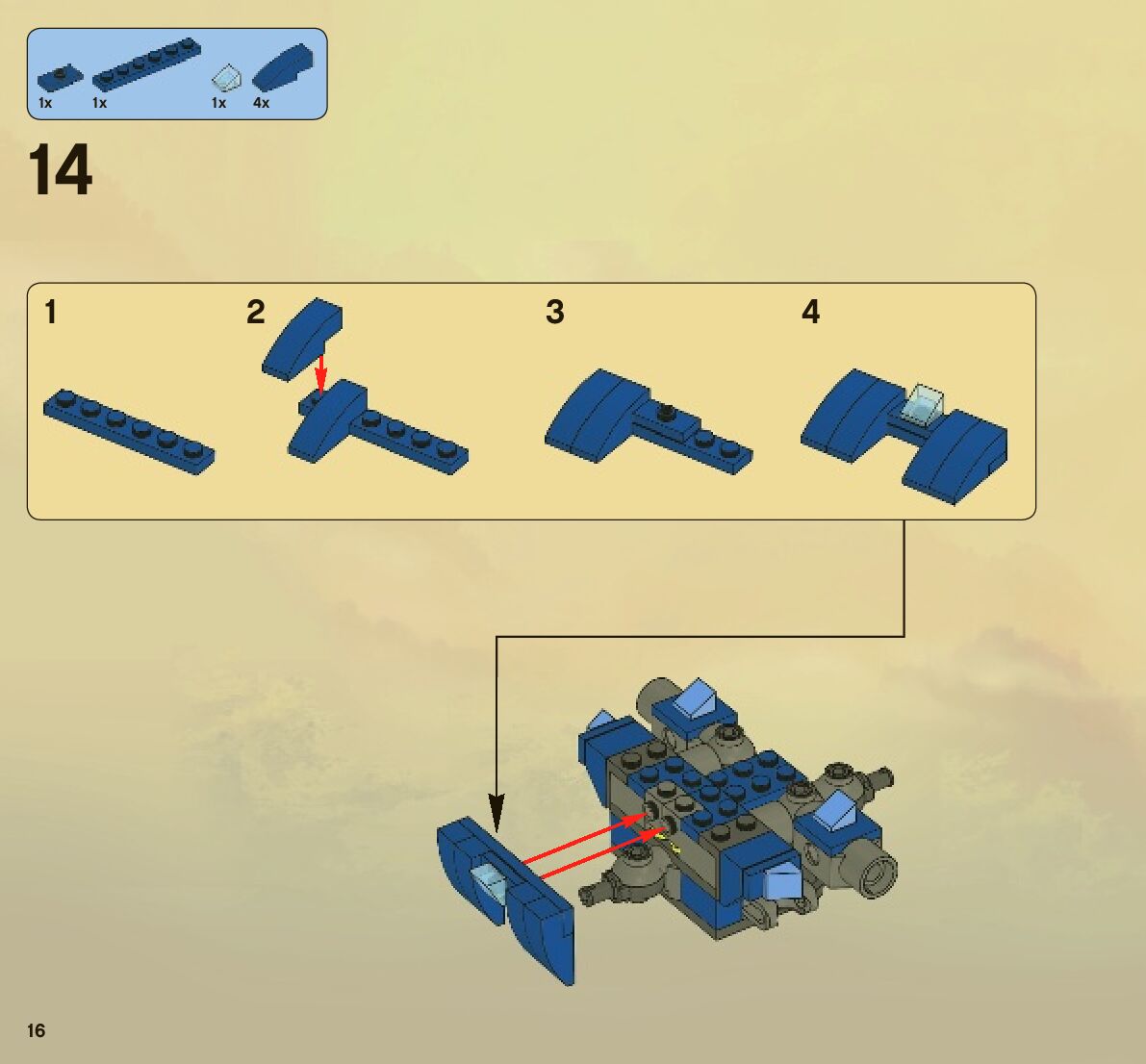 1x 1x 1x 4x

14

1

2

3

4

16