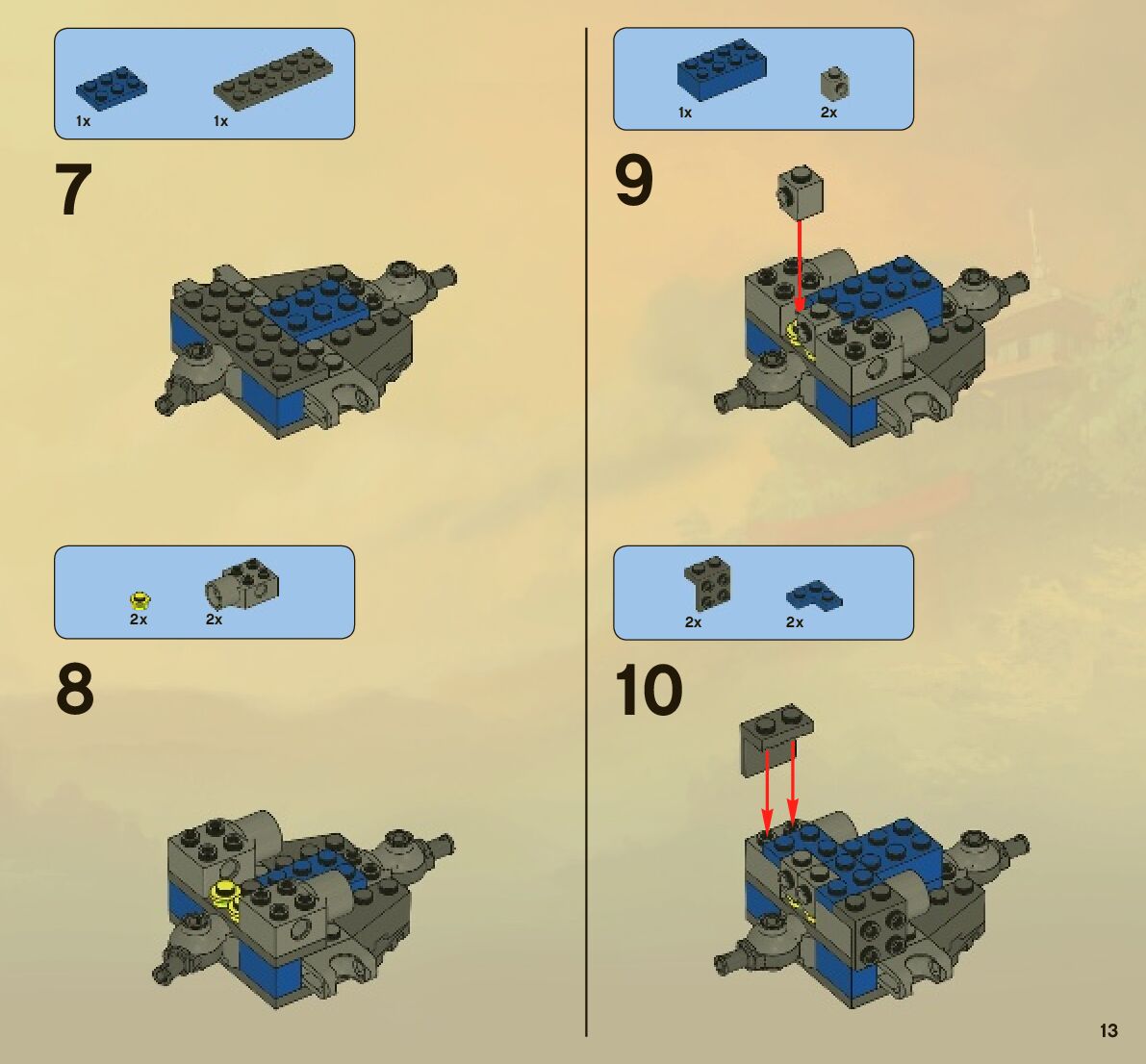 1x 1x

7

2x 2x

8

1x 2x

9

2x 2x

10

13