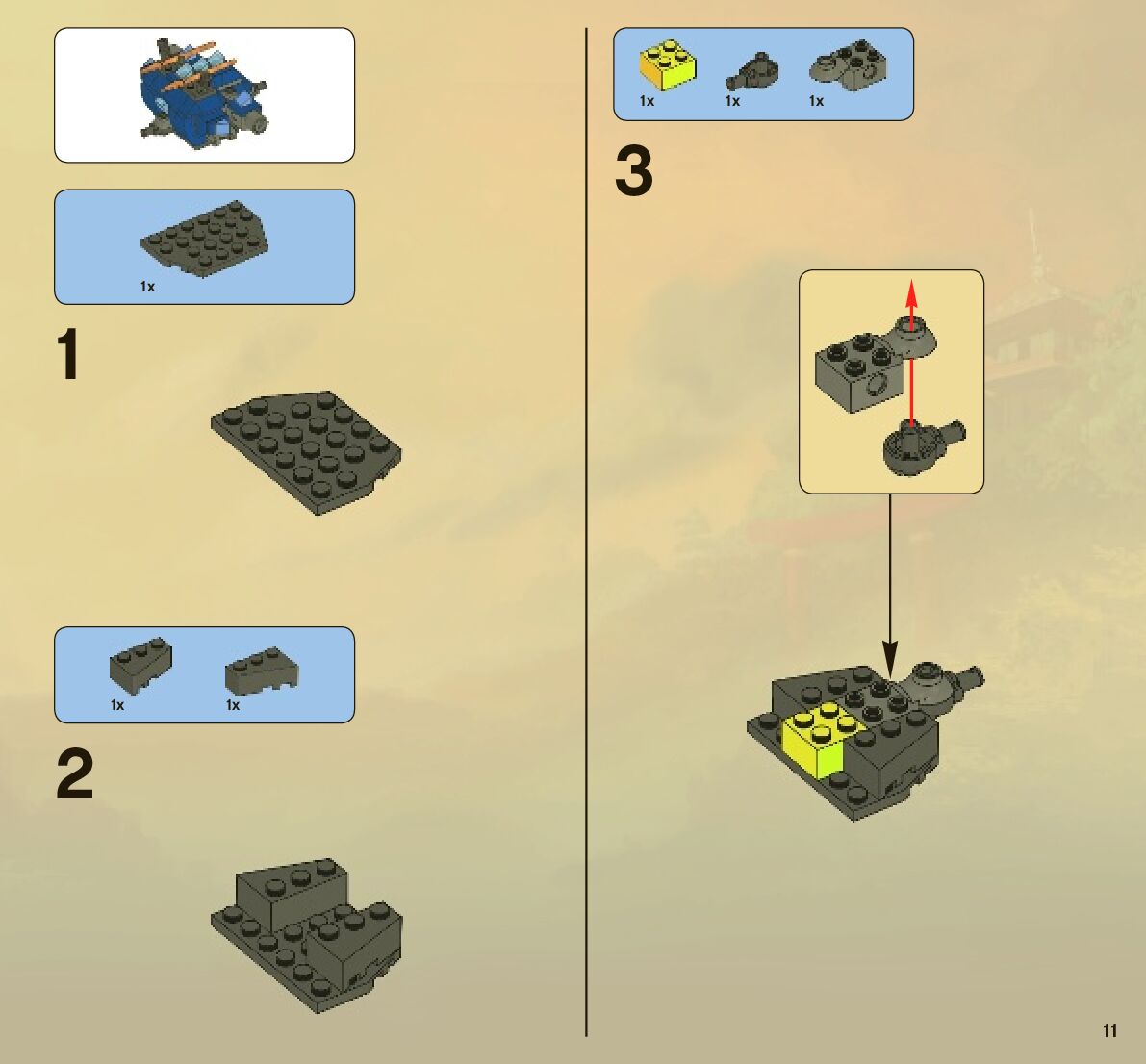 1x

1

1x

1x

2

1x

1x

1x

3

11