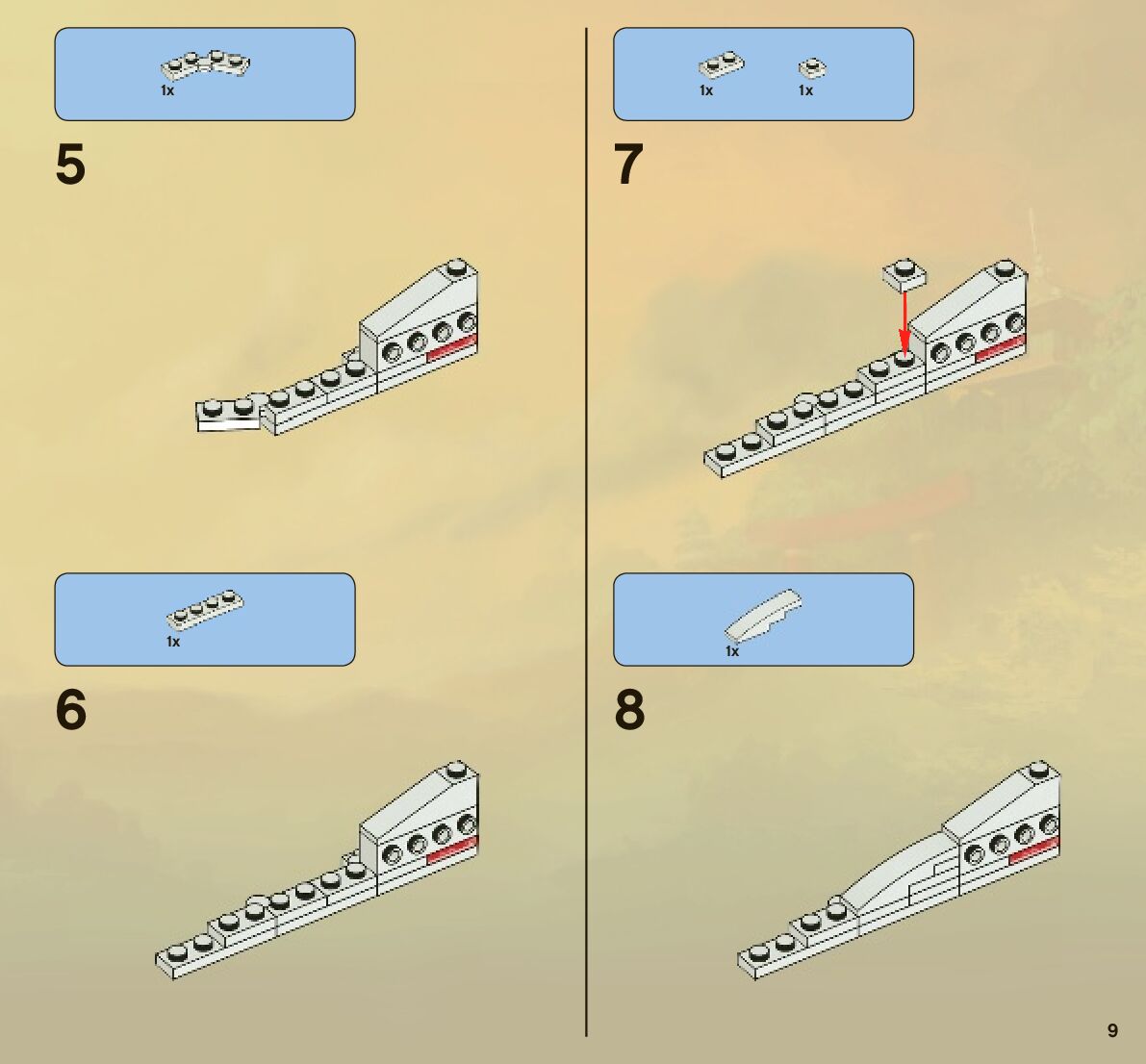 1x

5

1x

6

1x 1x

7

1x

8

9