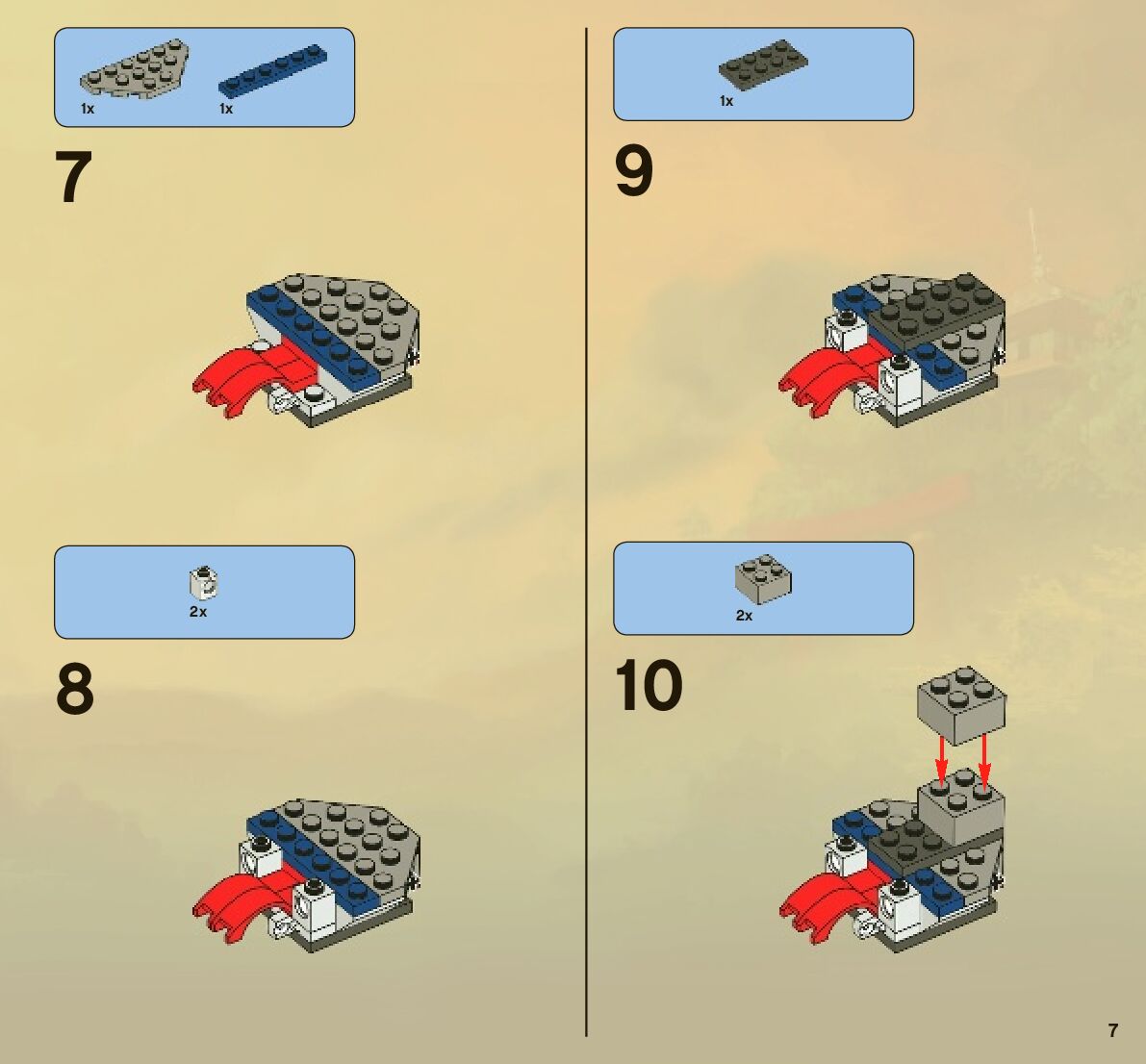 1x 1x

7

2x

8

1x

9

2x

10

7