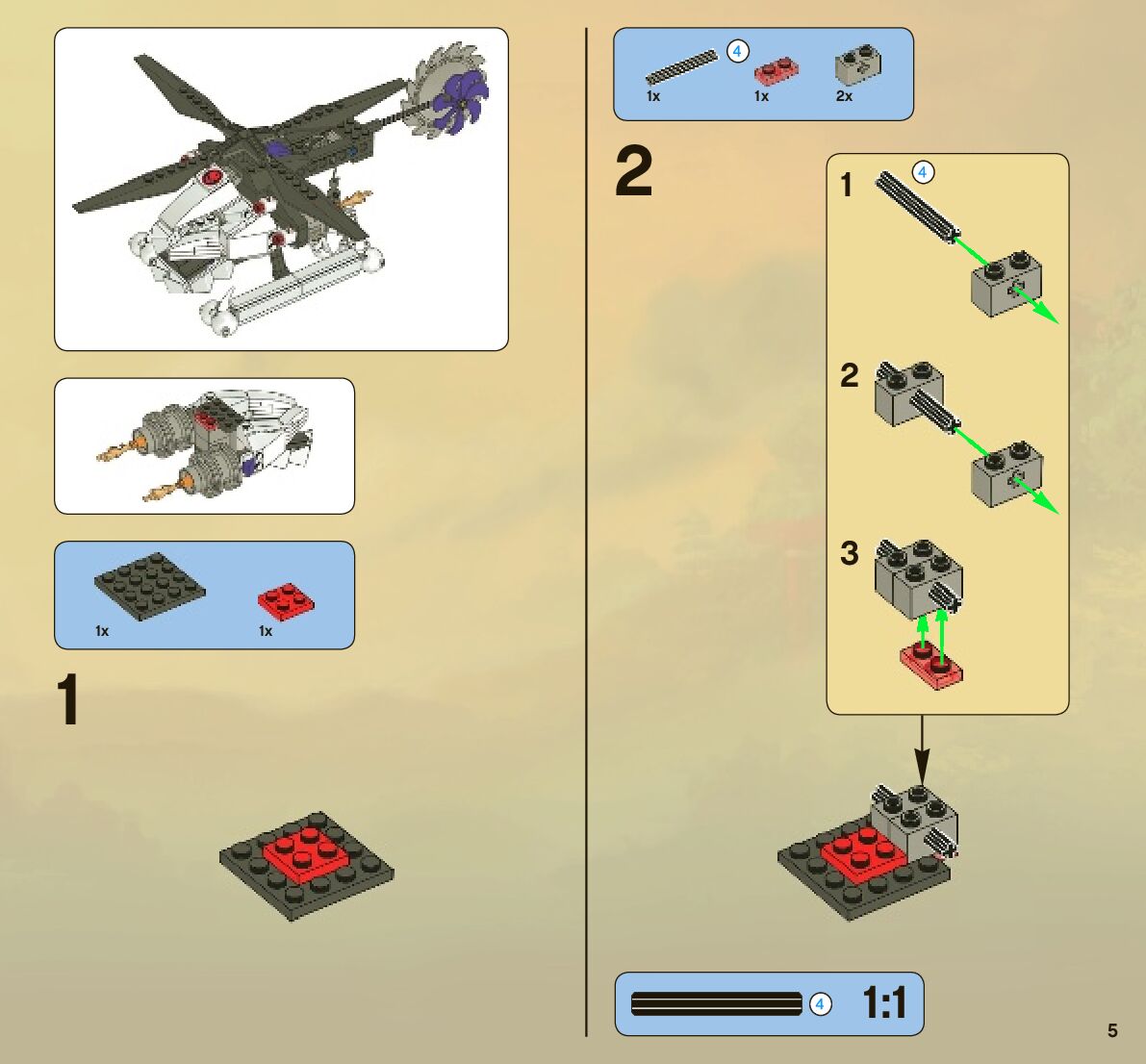 1x
1x

1

4
1x
1x
2x

2

1
4

2

3

4
1:1

5