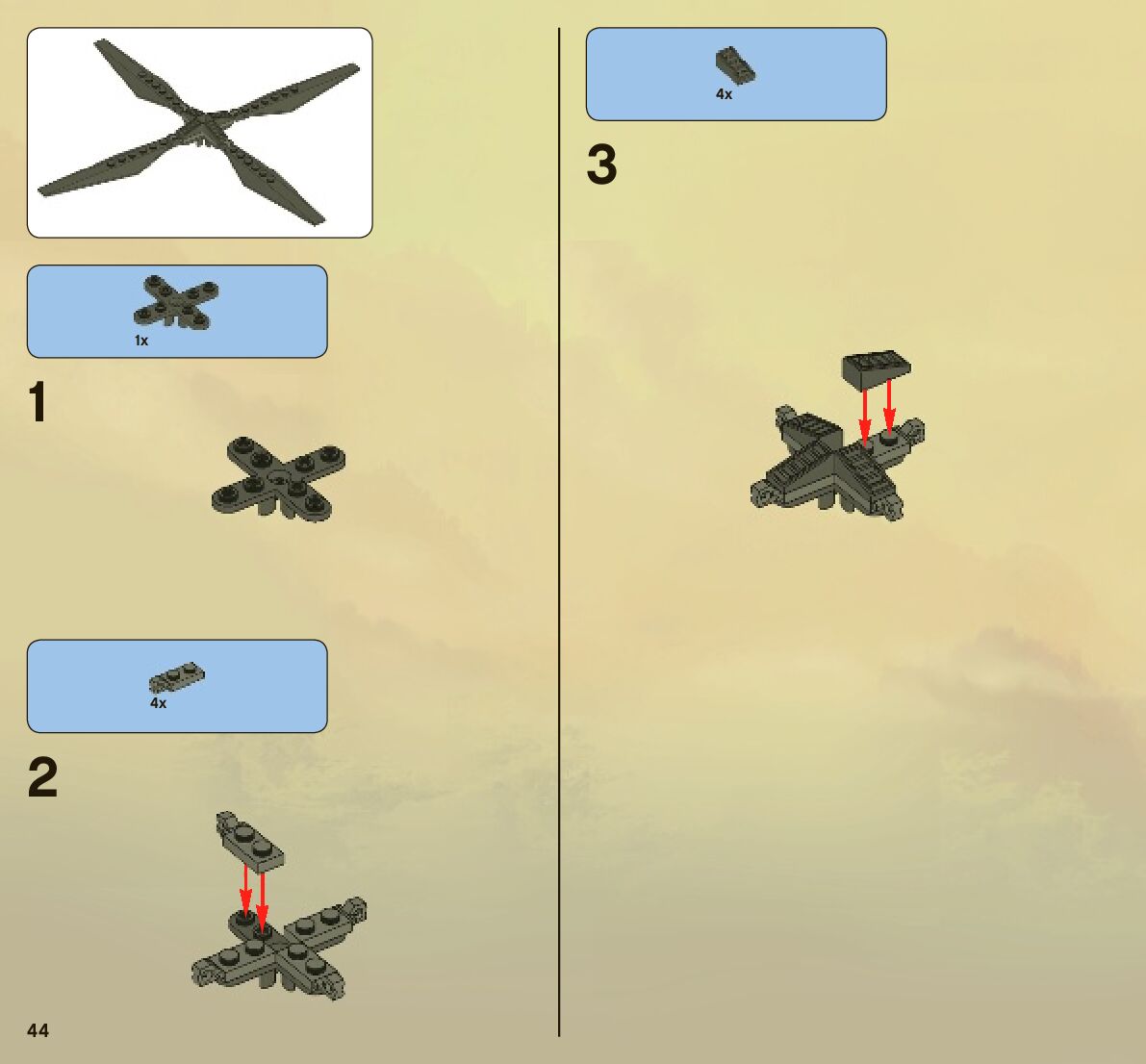 1x

1

4x

2

44

4x

3