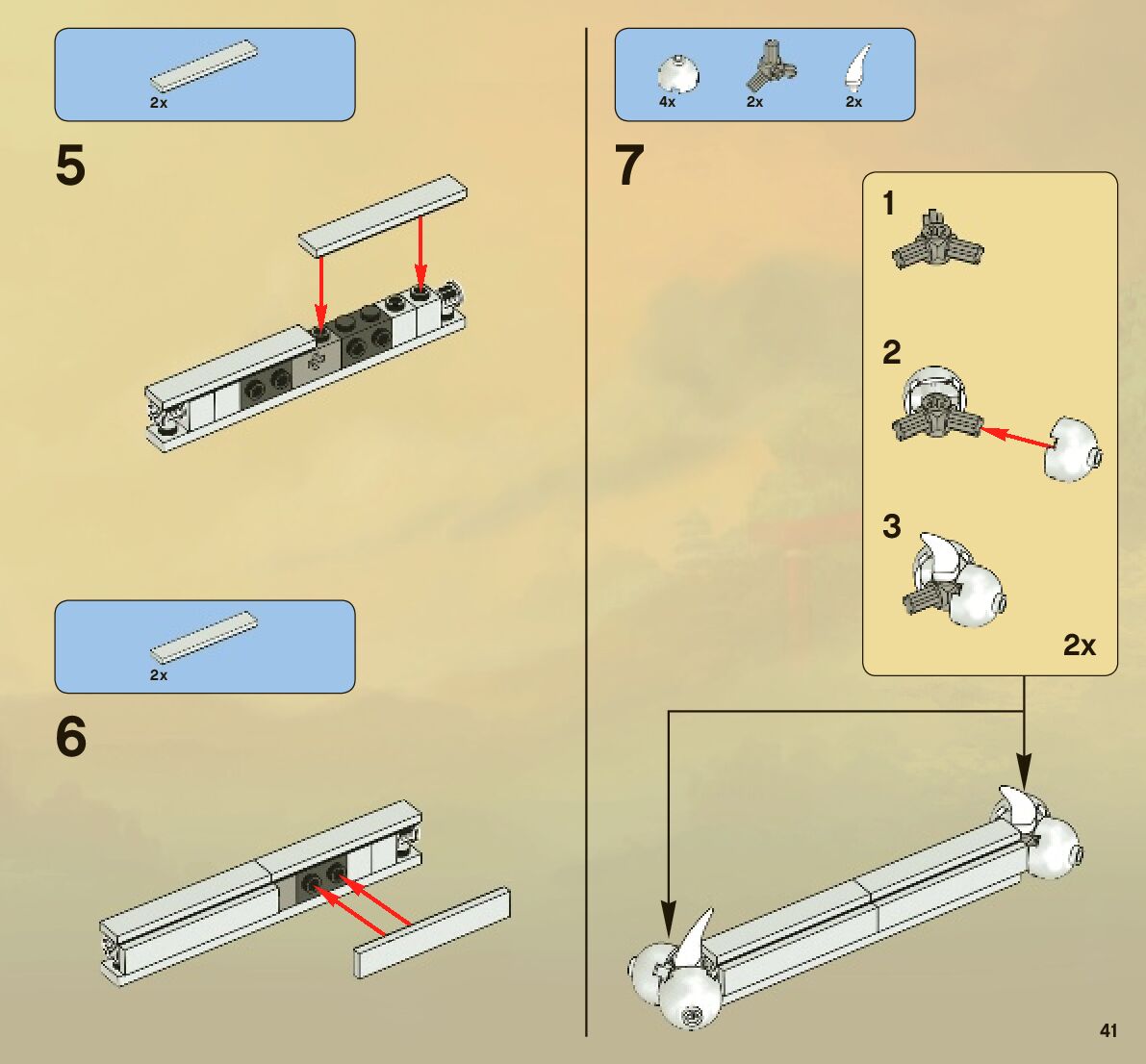 2x

5

2x

6

4x 2x 2x

7

1

2

3

2x

41