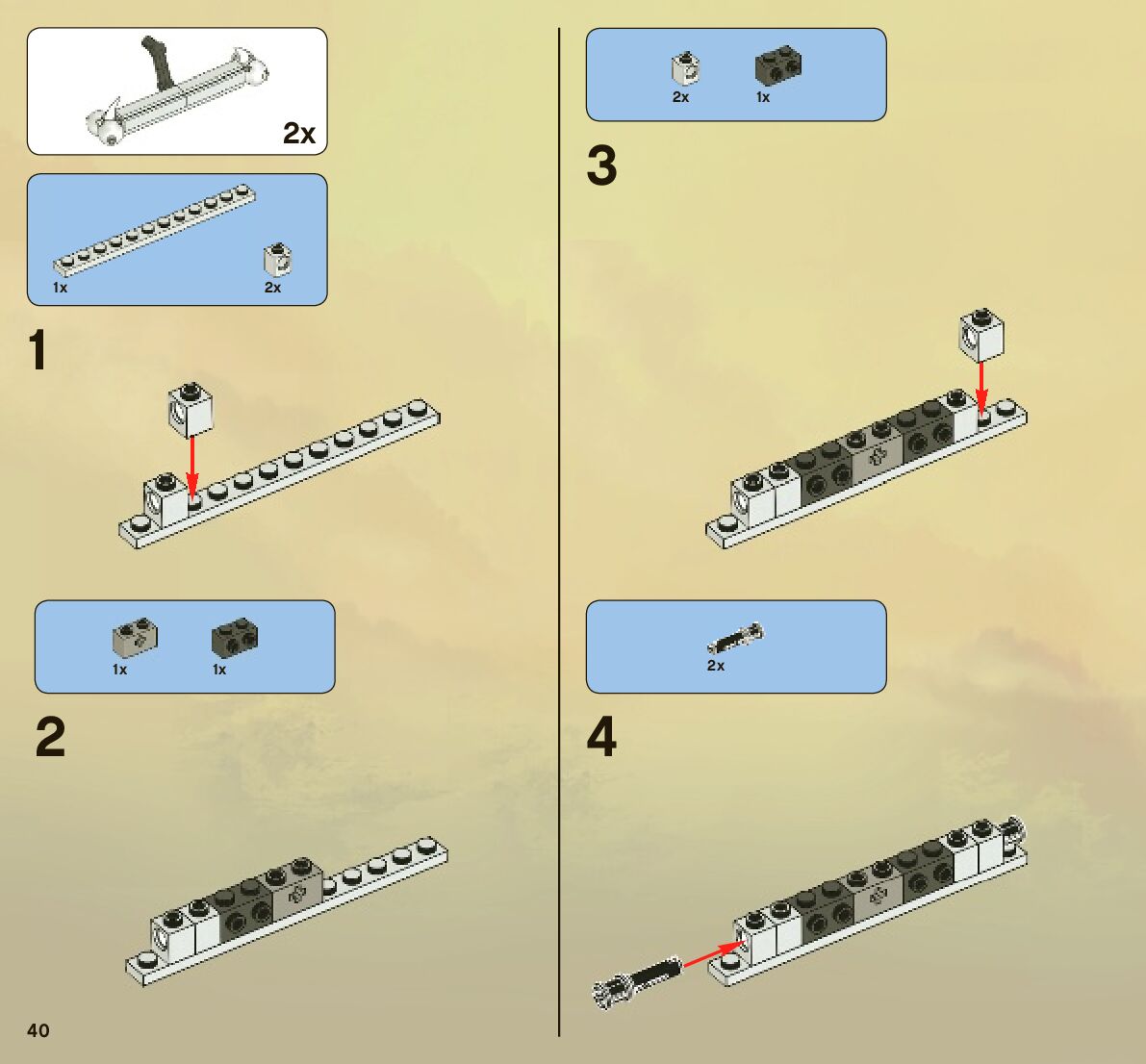 2x

1x
2x

1

1x
1x

2

40

2x
1x

3

2x

4