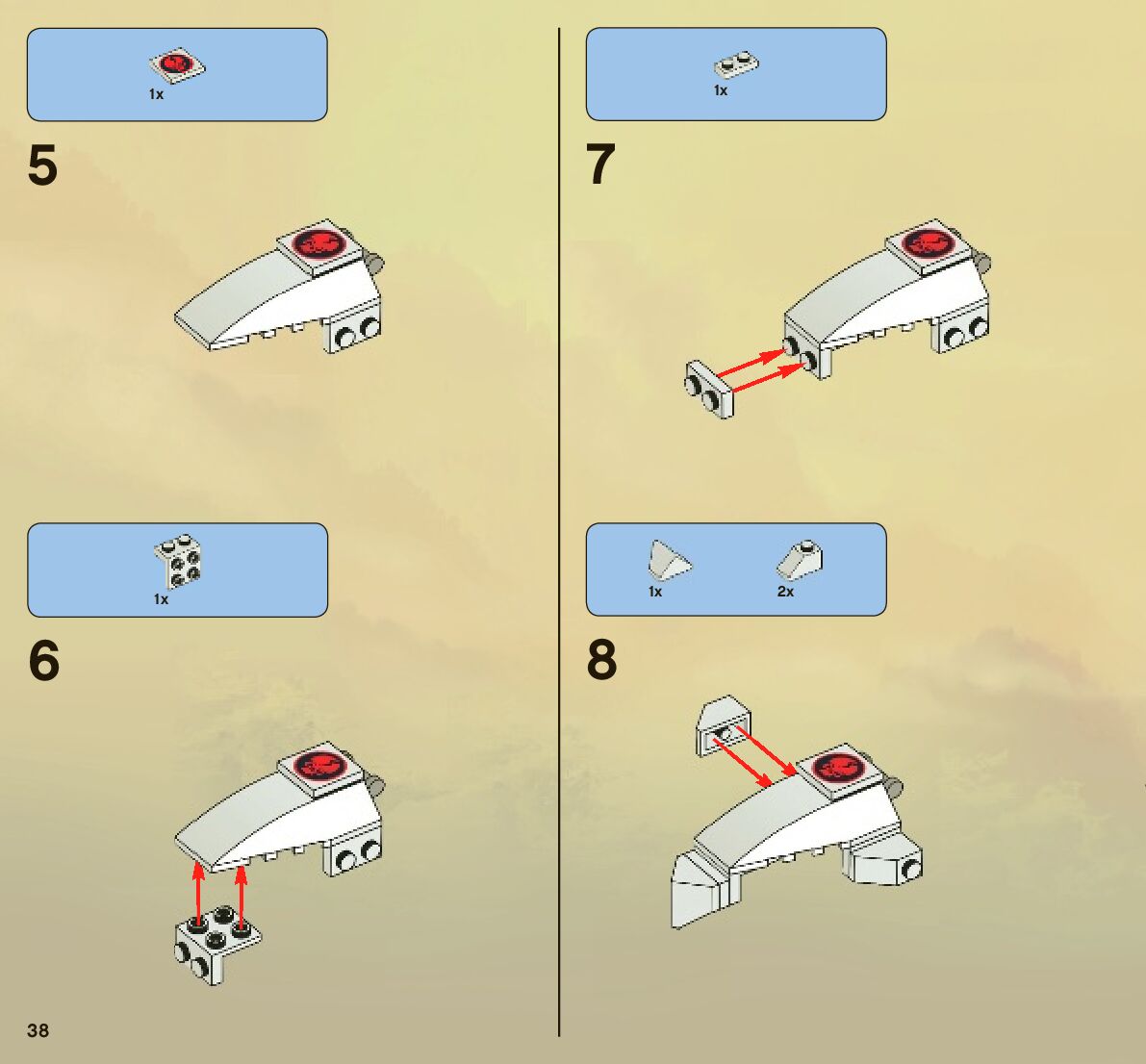 1x

5

1x

6

38

1x

7

1x

2x

8