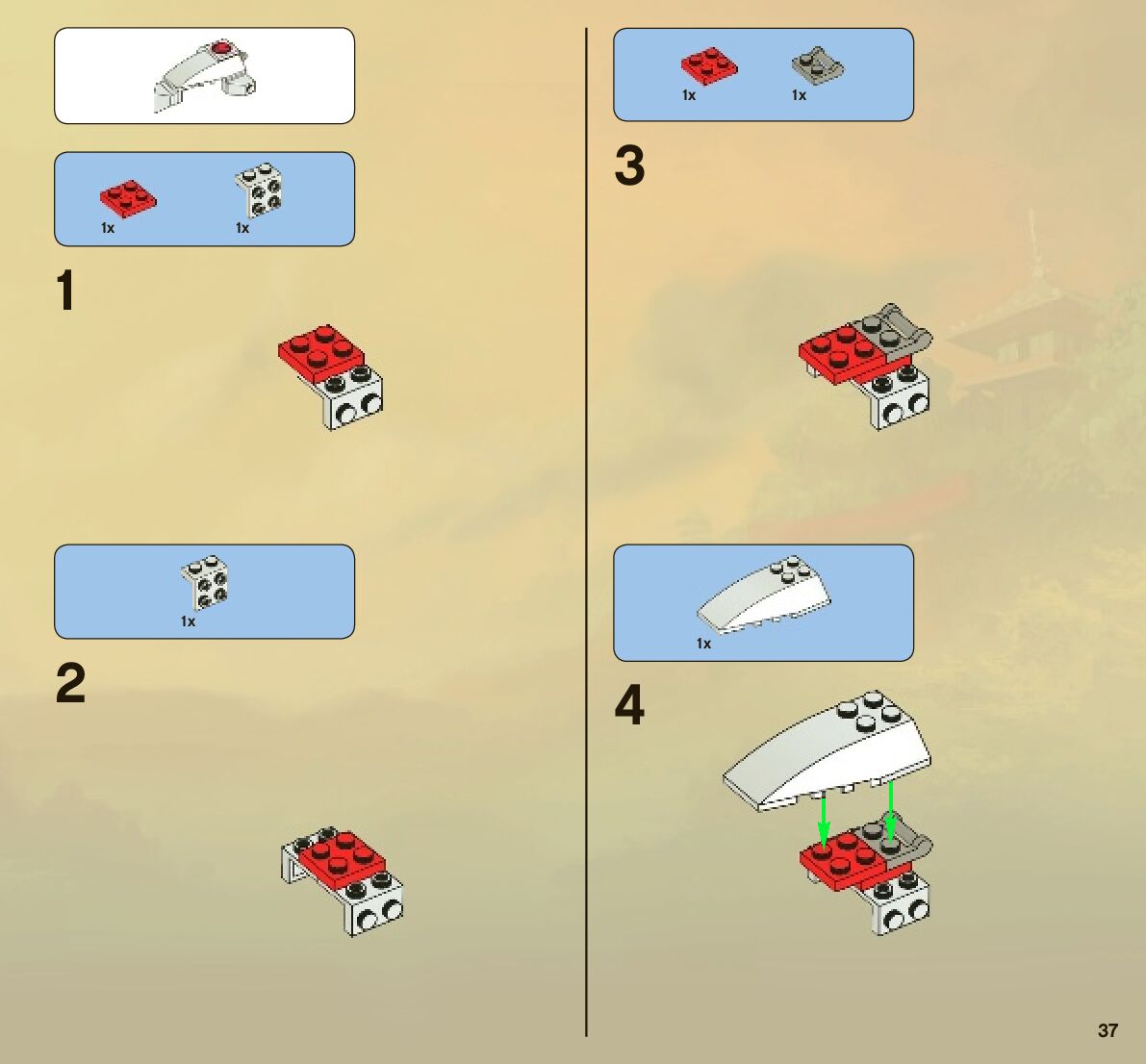 1x 1x

1

1x

2

1x 1x

3

1x

4

37