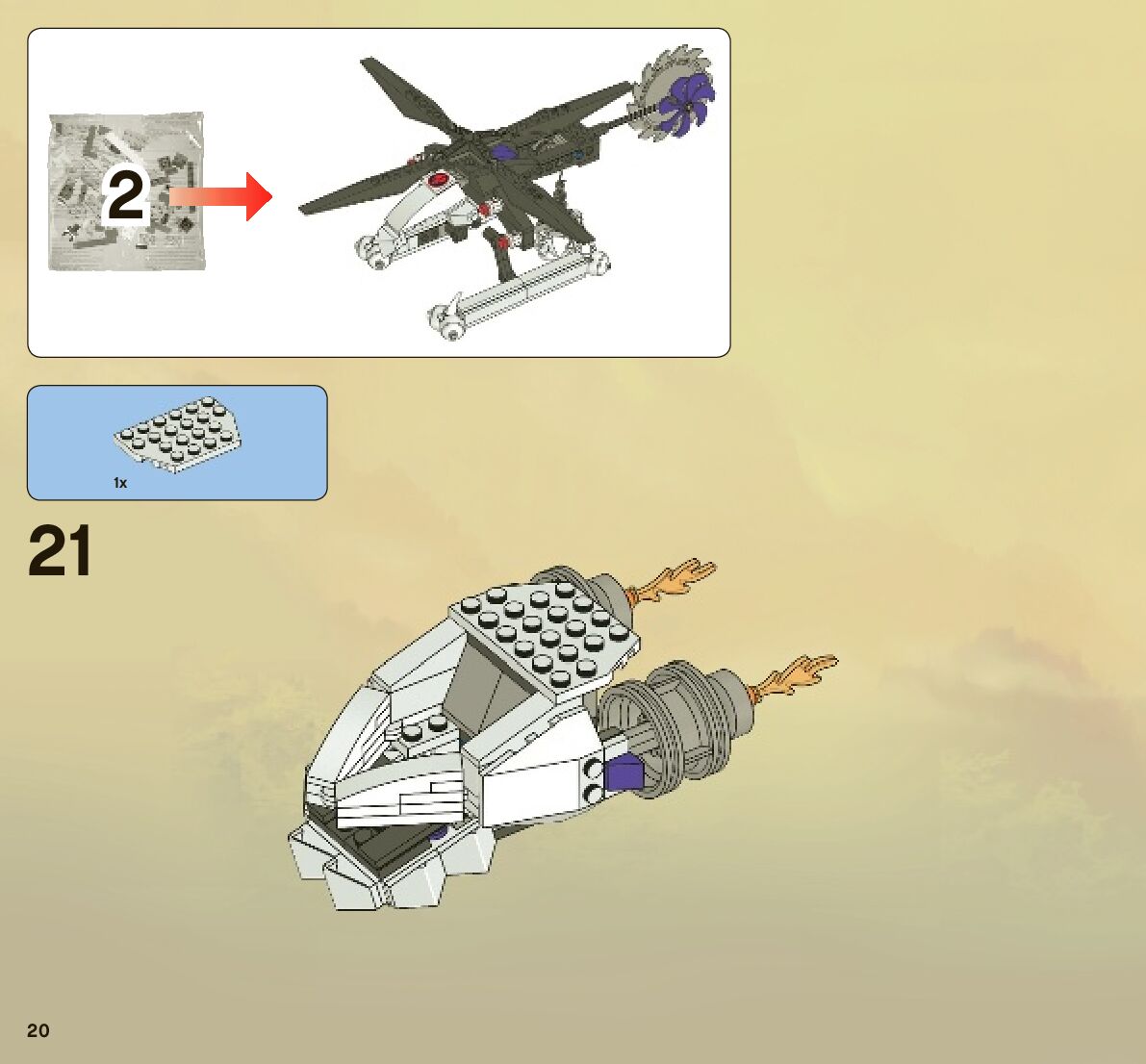 2

1x

21

20