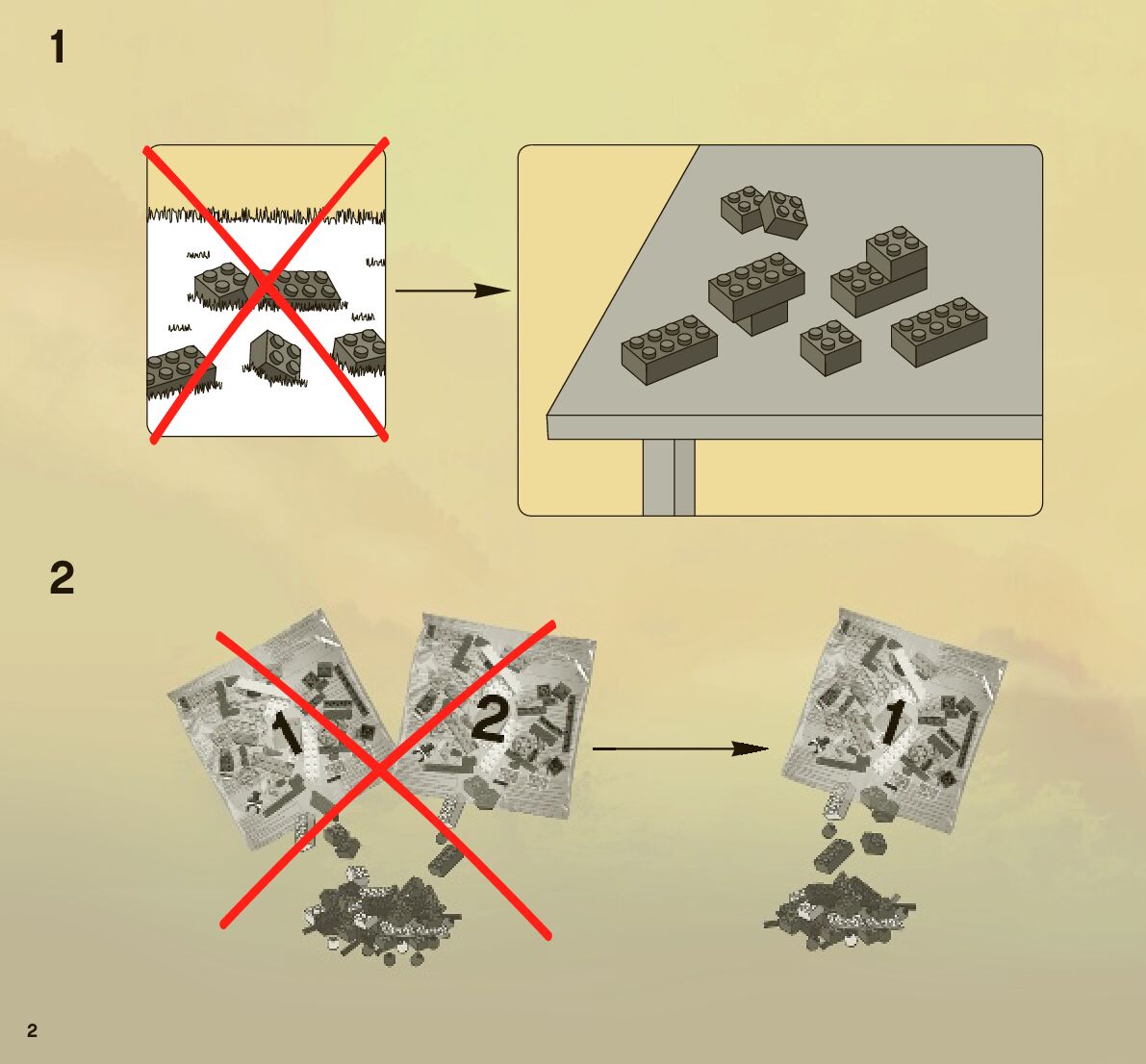 1

2

1

2

1

2