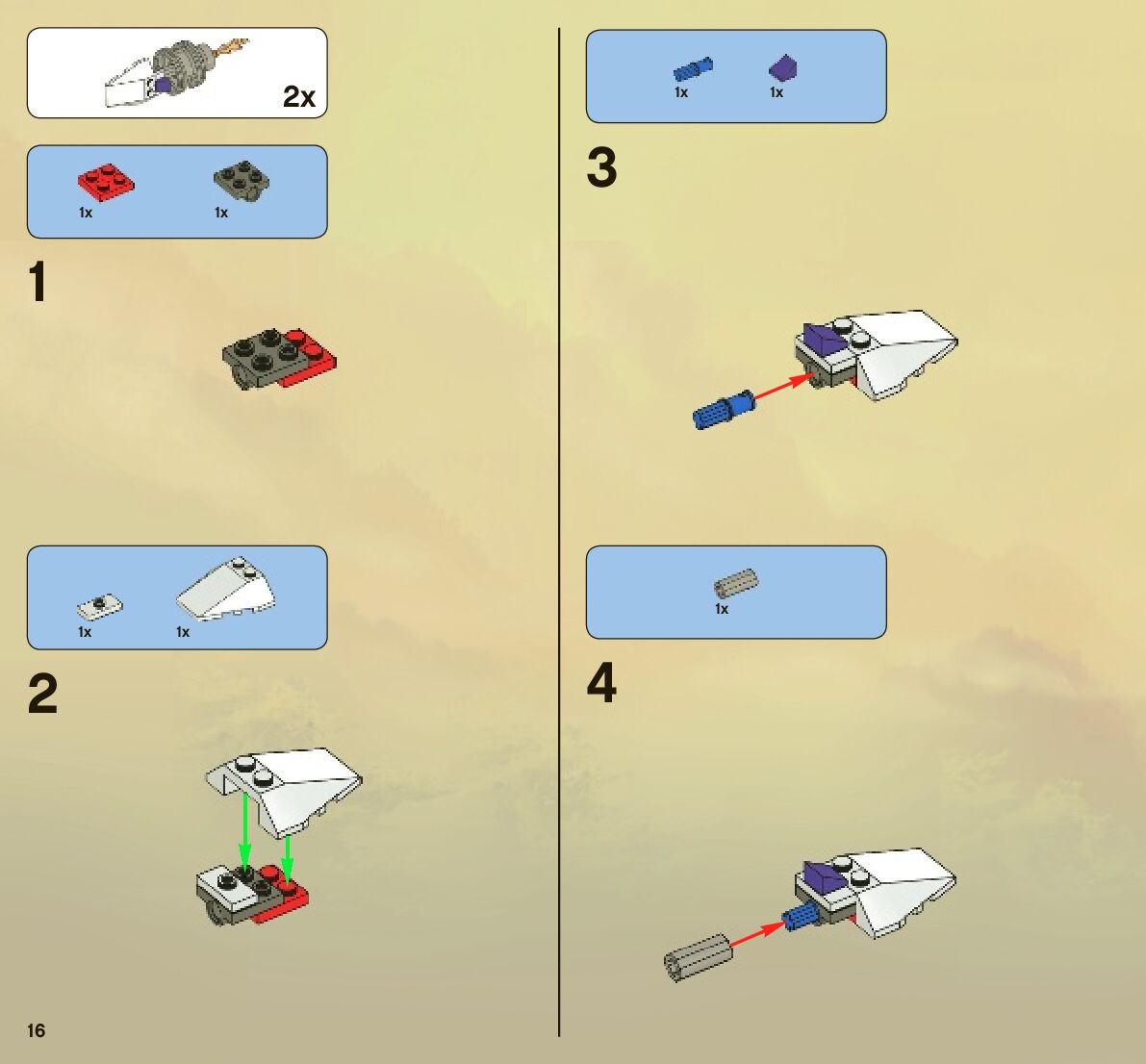 2x

1x 1x

1

1x 1x

2

16

1x 1x

3

1x

4