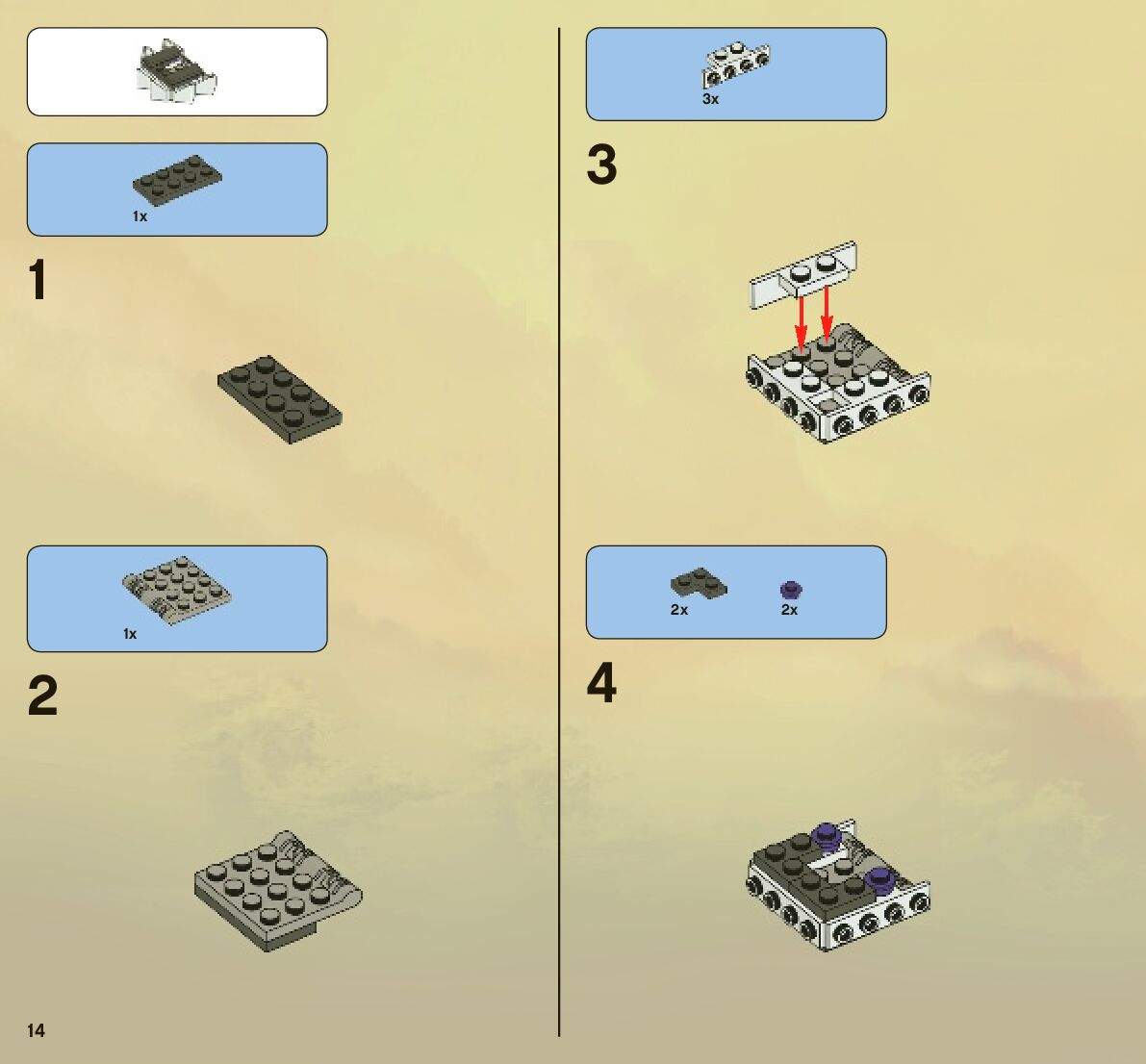 1x

1

1x

2

14

3x

3

2x

2x

4