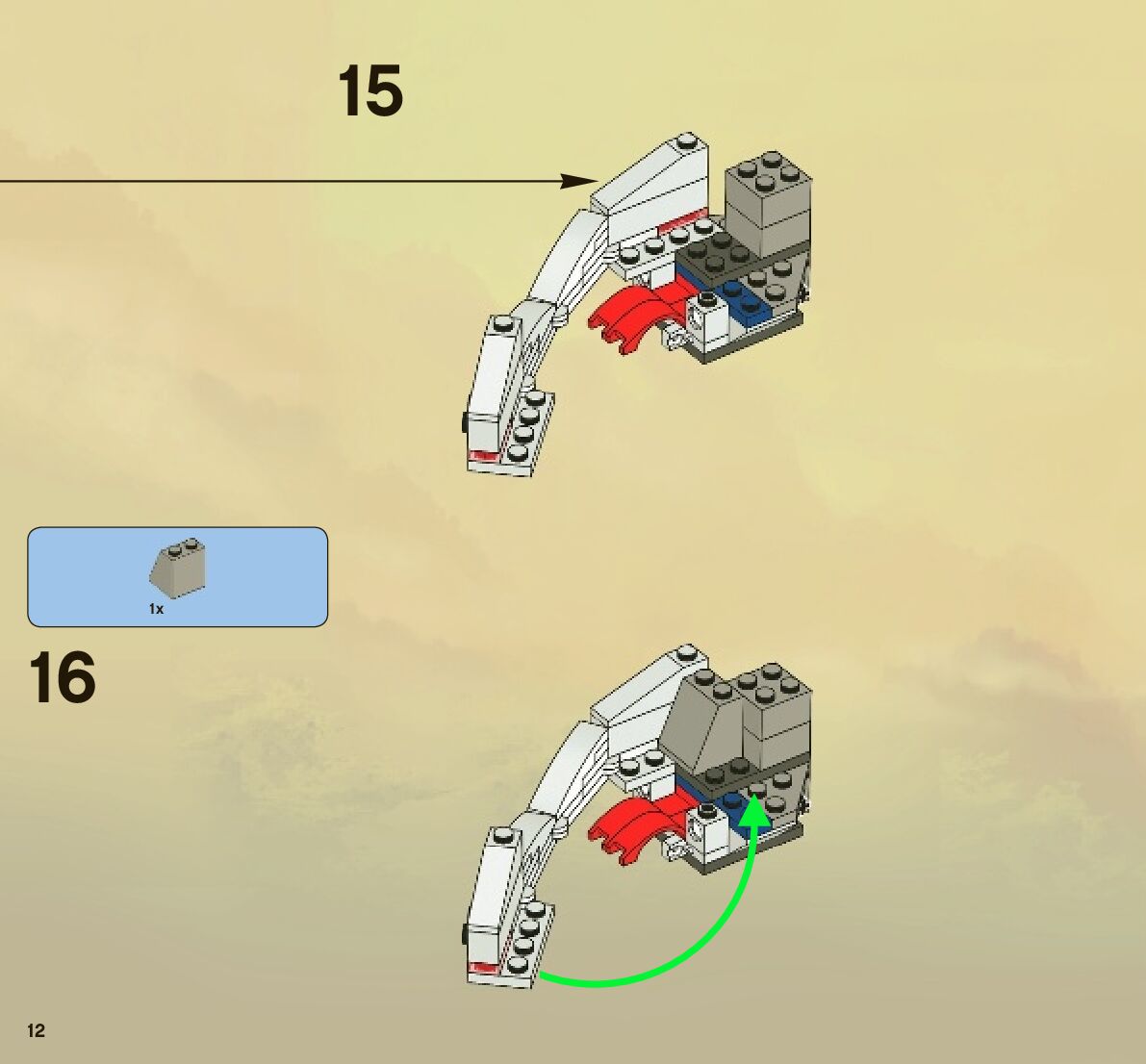 15

1x

16

12