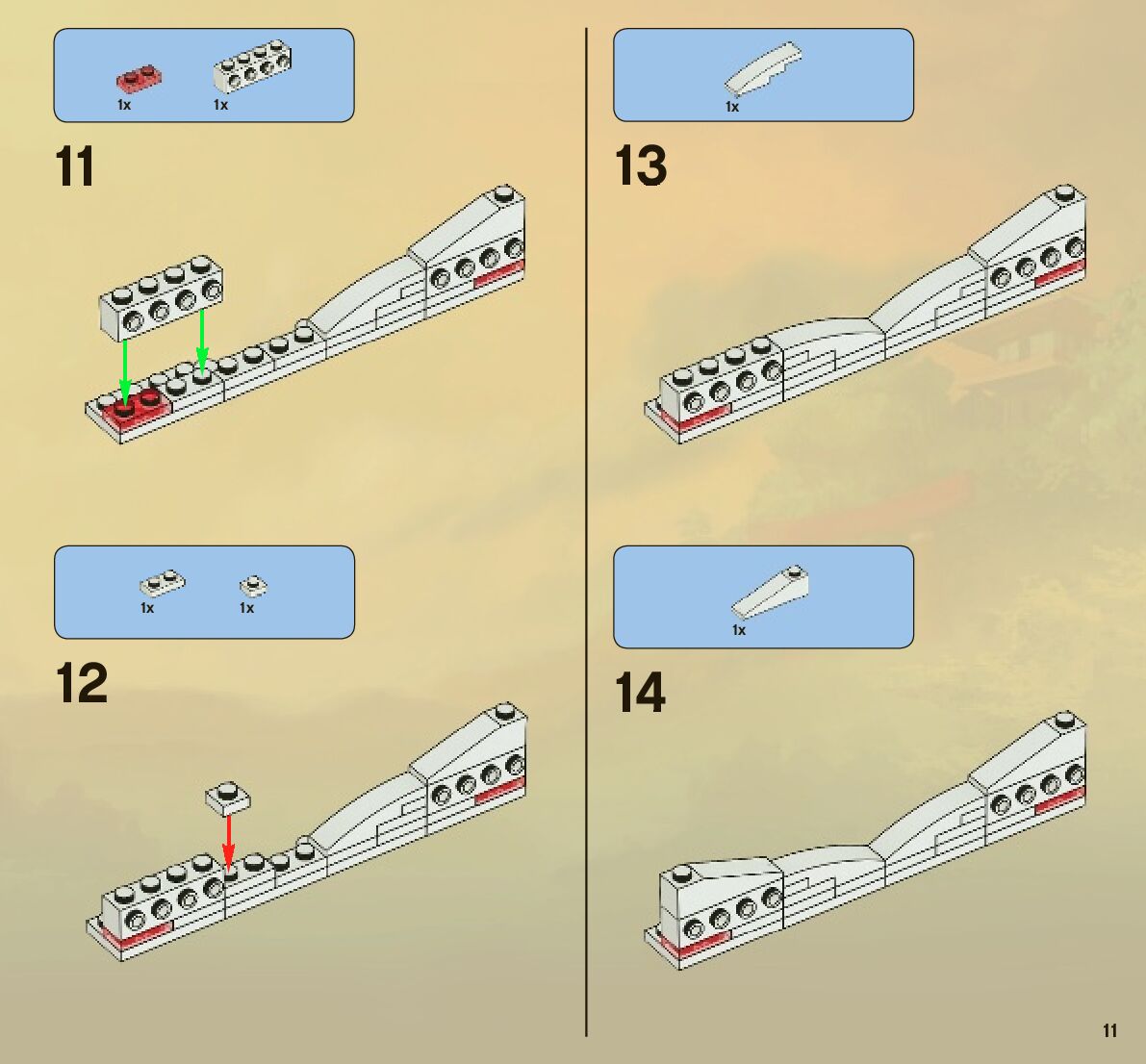 1x 1x

11

1x 1x

12

1x

13

1x

14

11