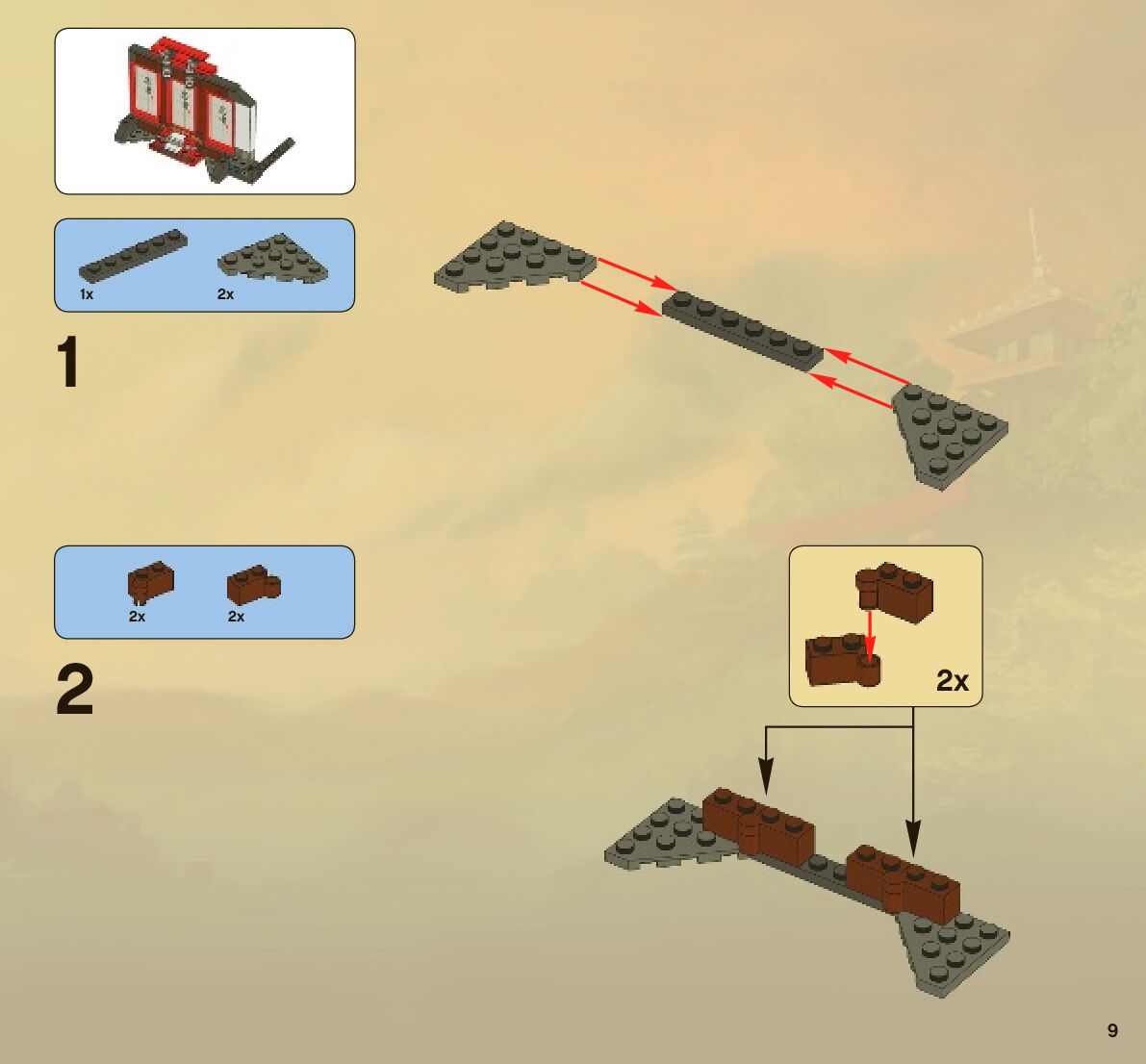 1x 2x

1

2x 2x

2

2x

9