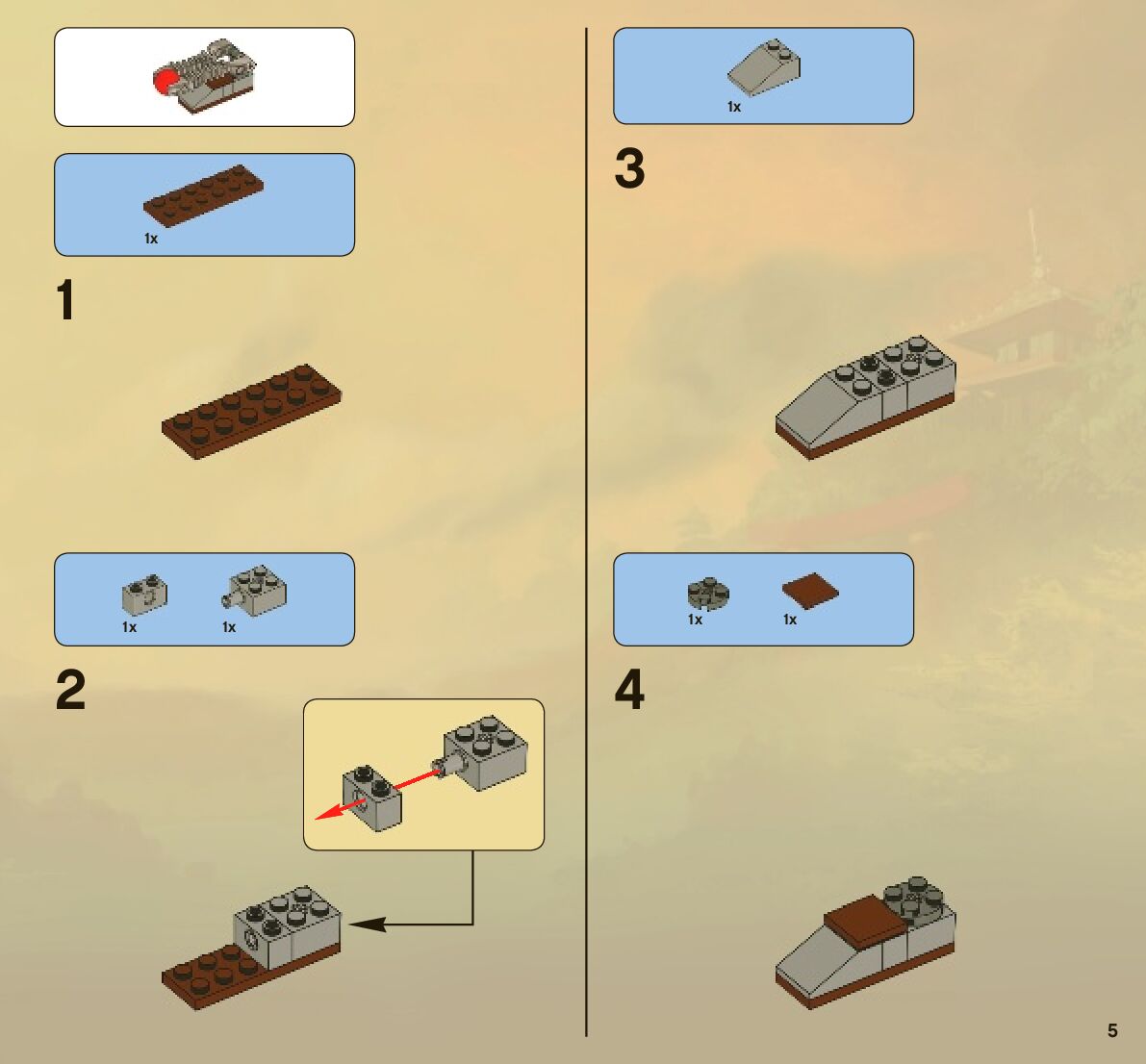 1x

1

1x

1x

2

1x

3

1x

1x

4

5