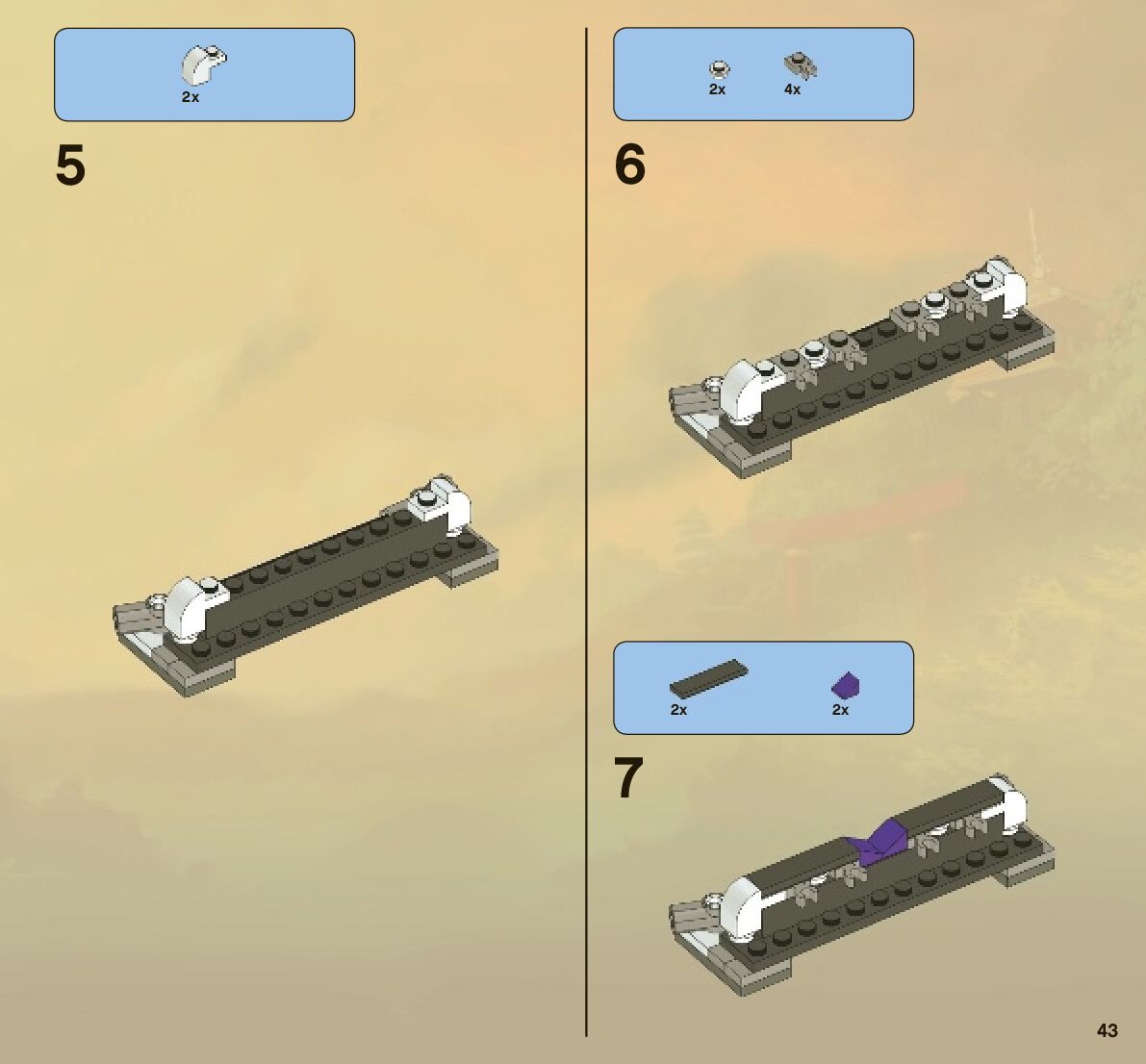 2x

5

2x 4x

6

2x 2x

7

43