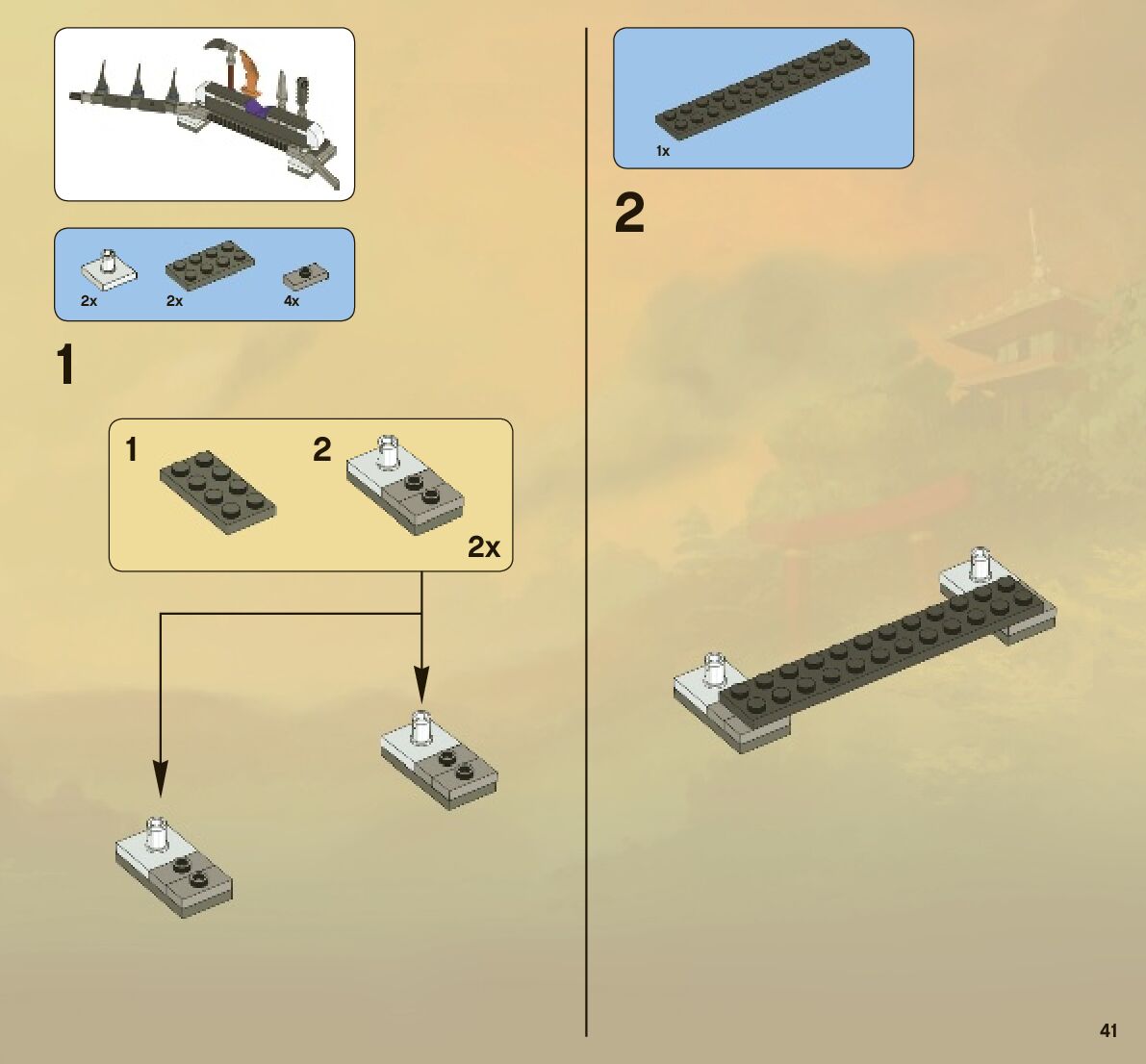 2x
2x
4x

1

1
2
2x

1x

2

41