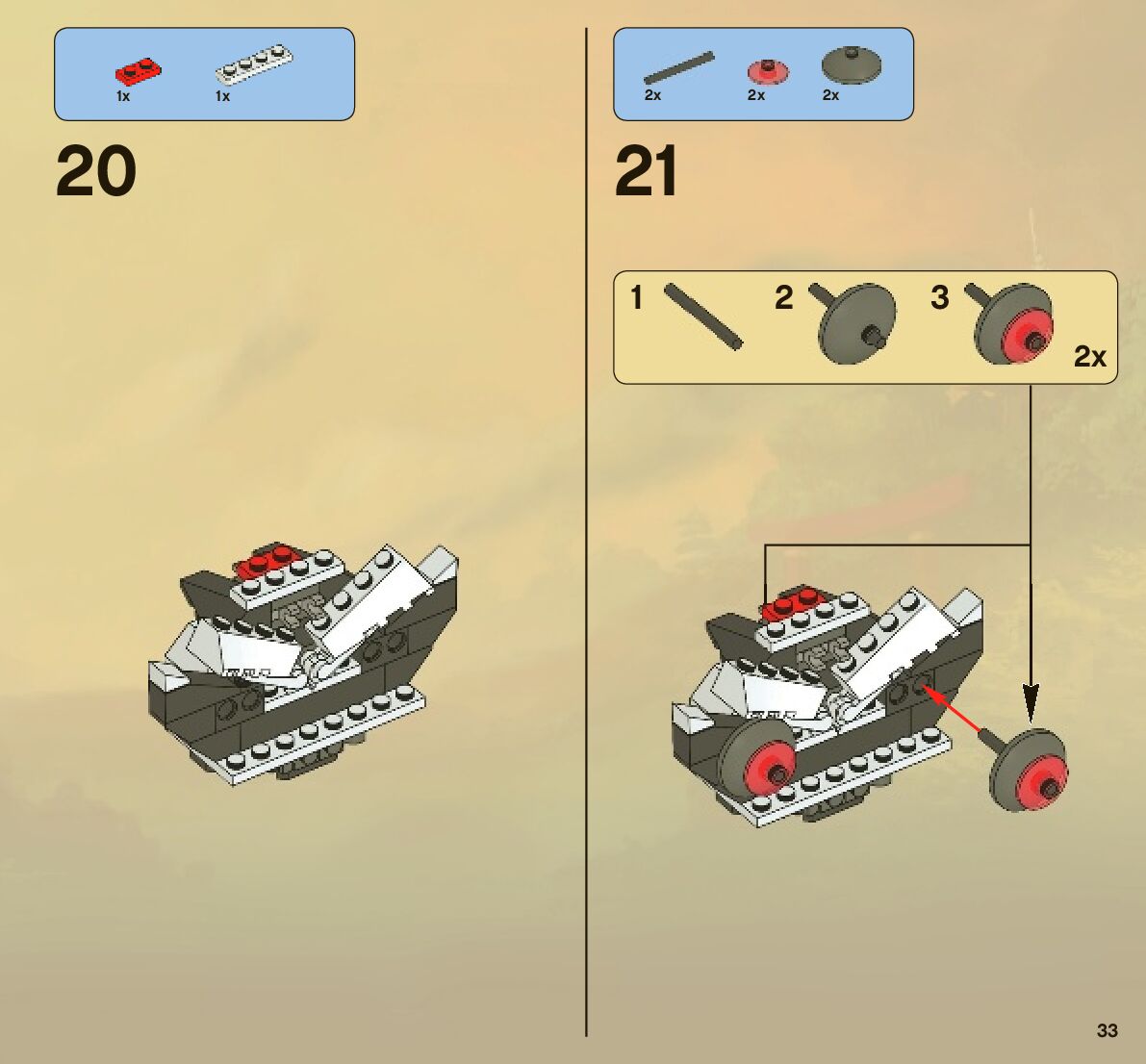 1x 1x

20

2x 2x 2x

21

1 2 3

2x

33