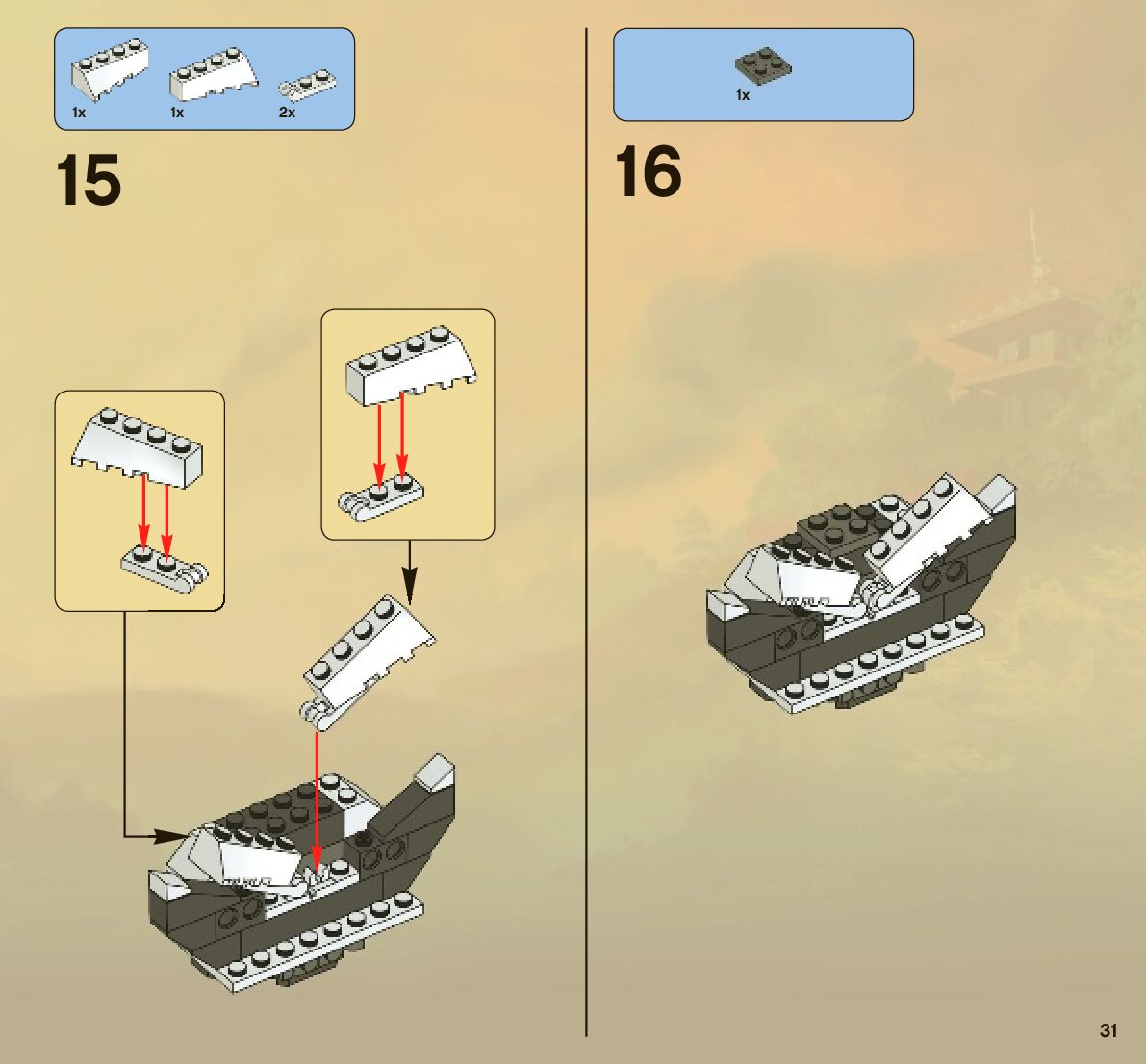 1x 1x 2x

15

1x

16

31