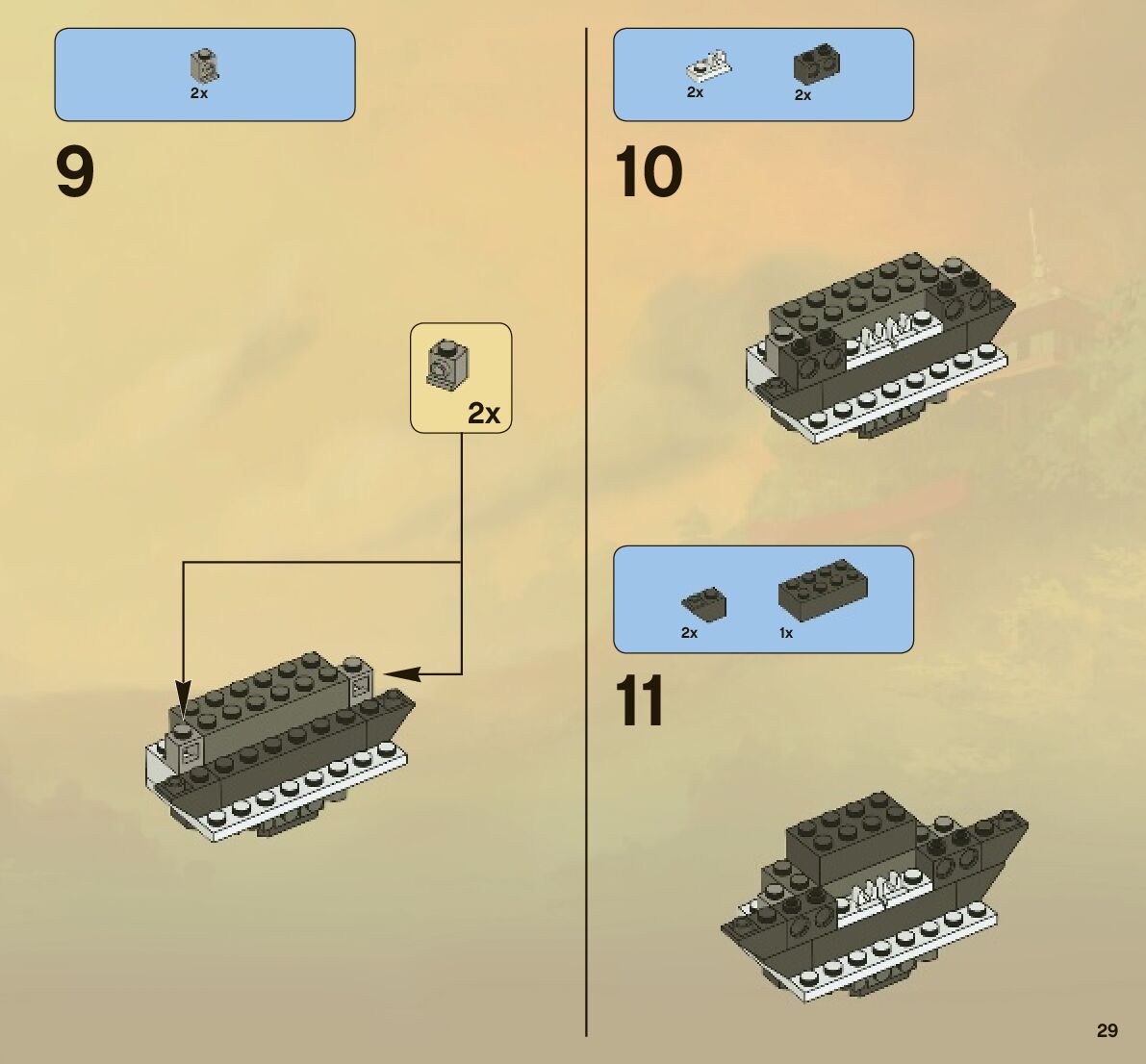 2x

9

2x

2x

2x

10

2x

1x

11

29