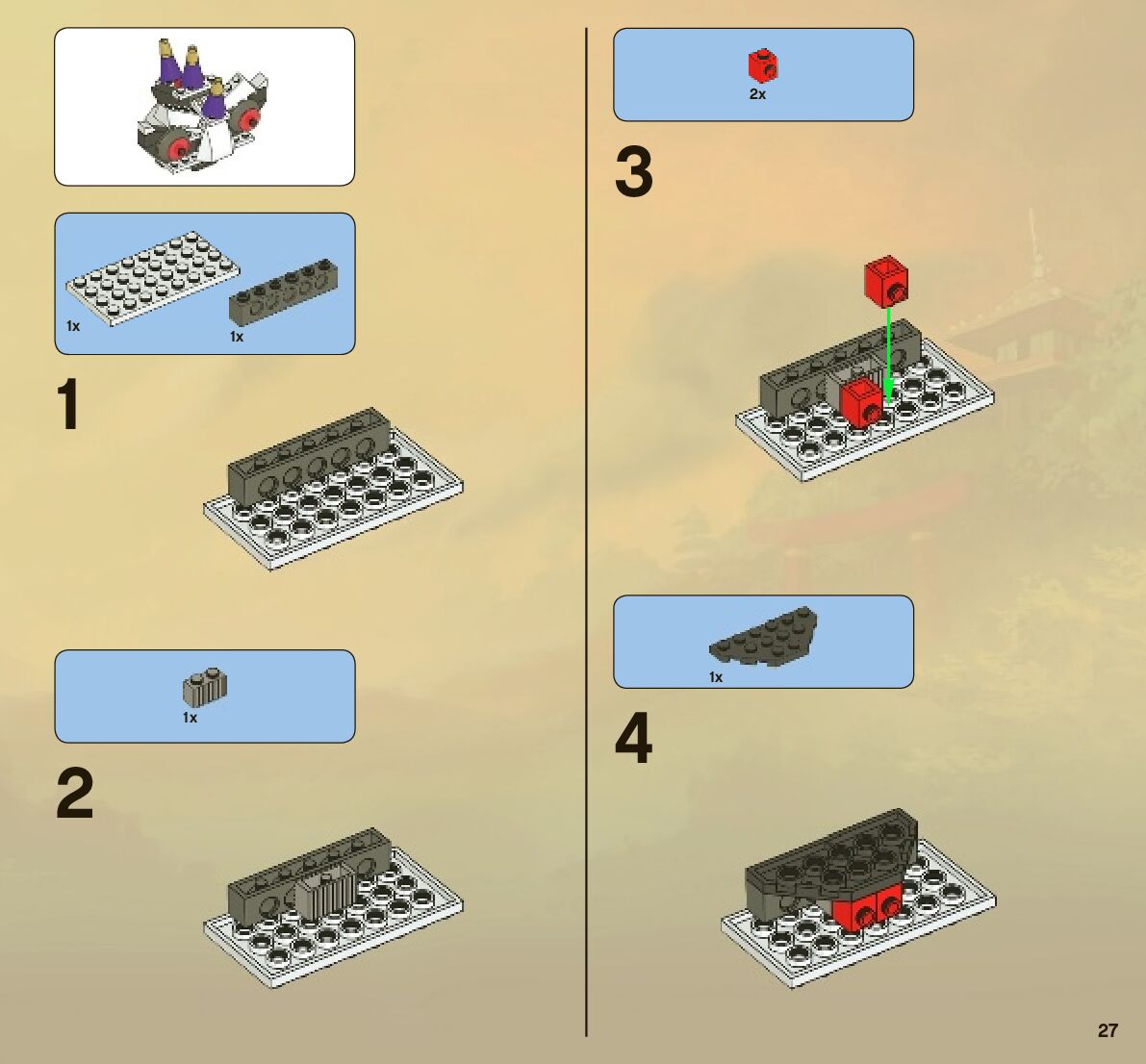 1x
1x

1

1x

2

2x

3

1x

4

27