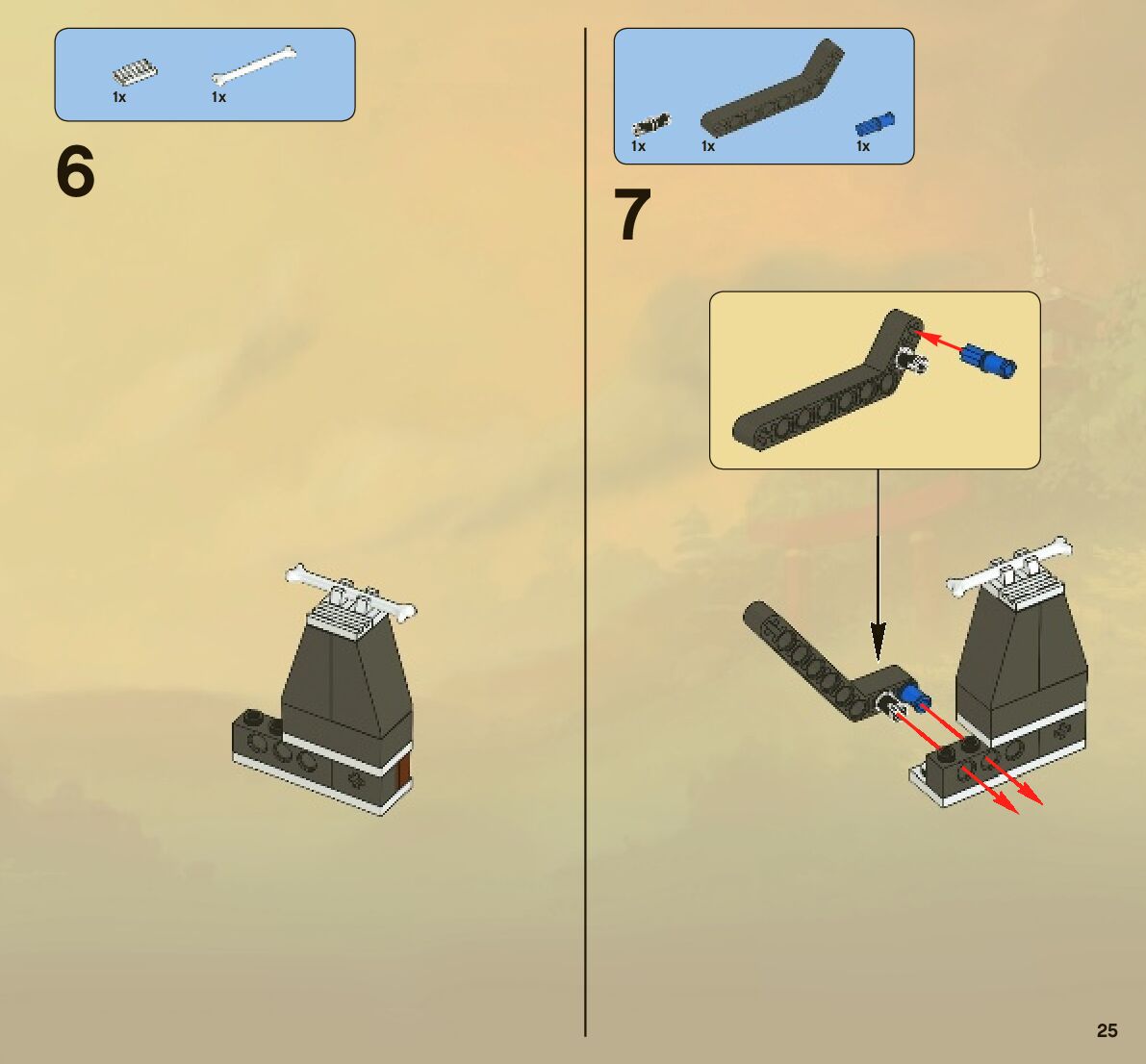 1x 1x

6

1x 1x 1x

7

25