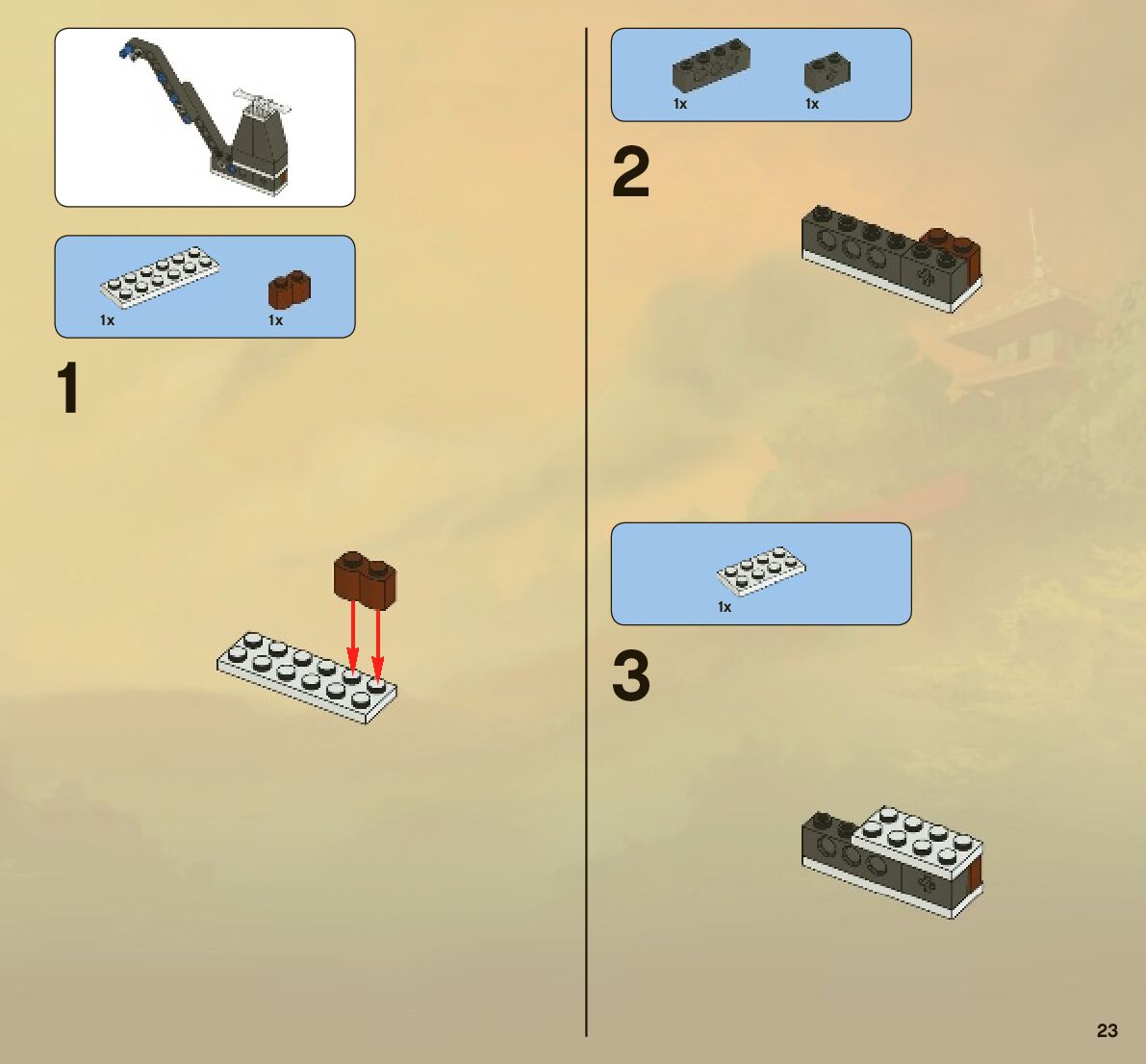 1x

1x

1

1x

1x

2

1x

3

23