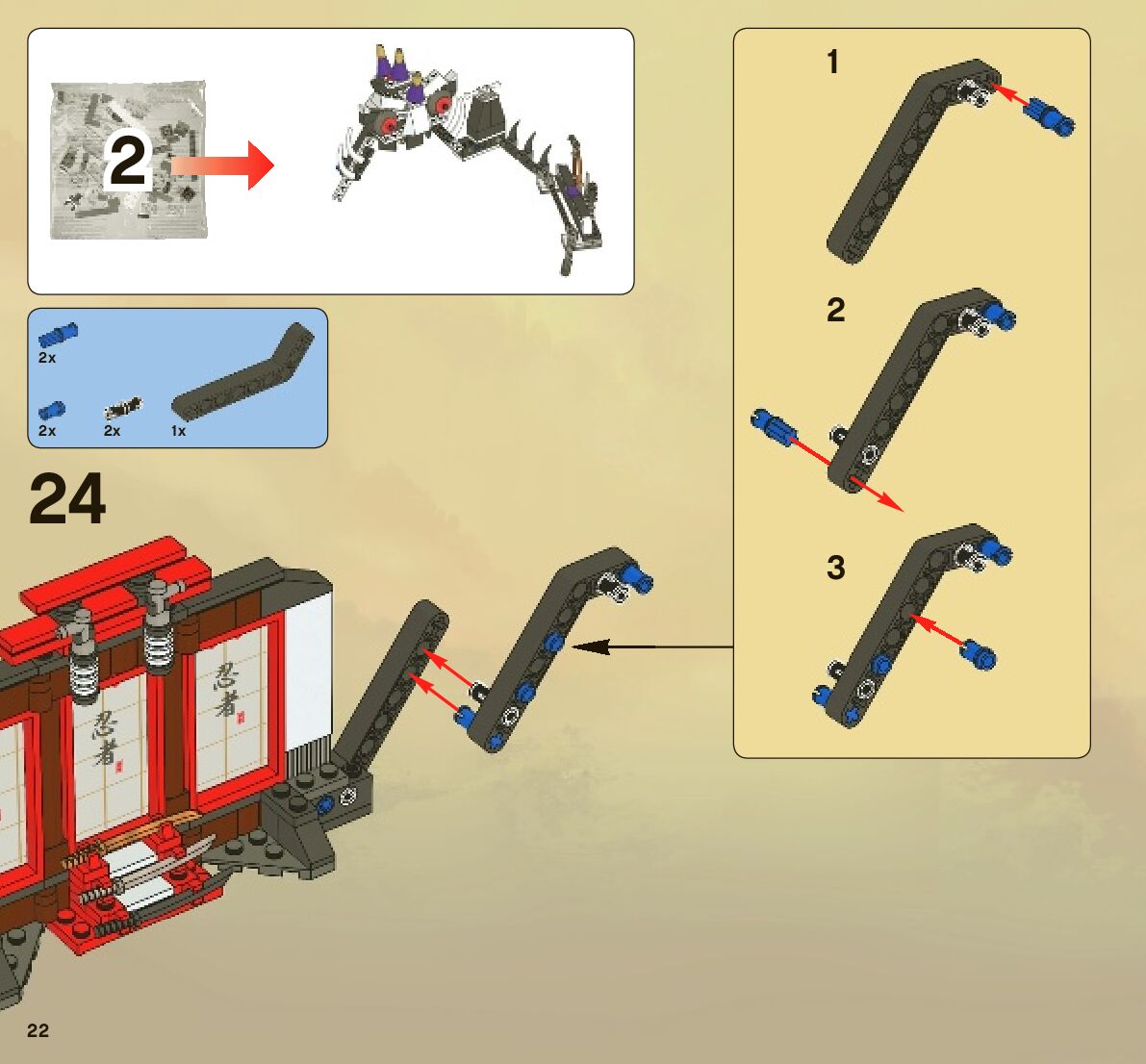 2

2x

2x 2x 1x

24

忍者

忍者

1

2

3

22