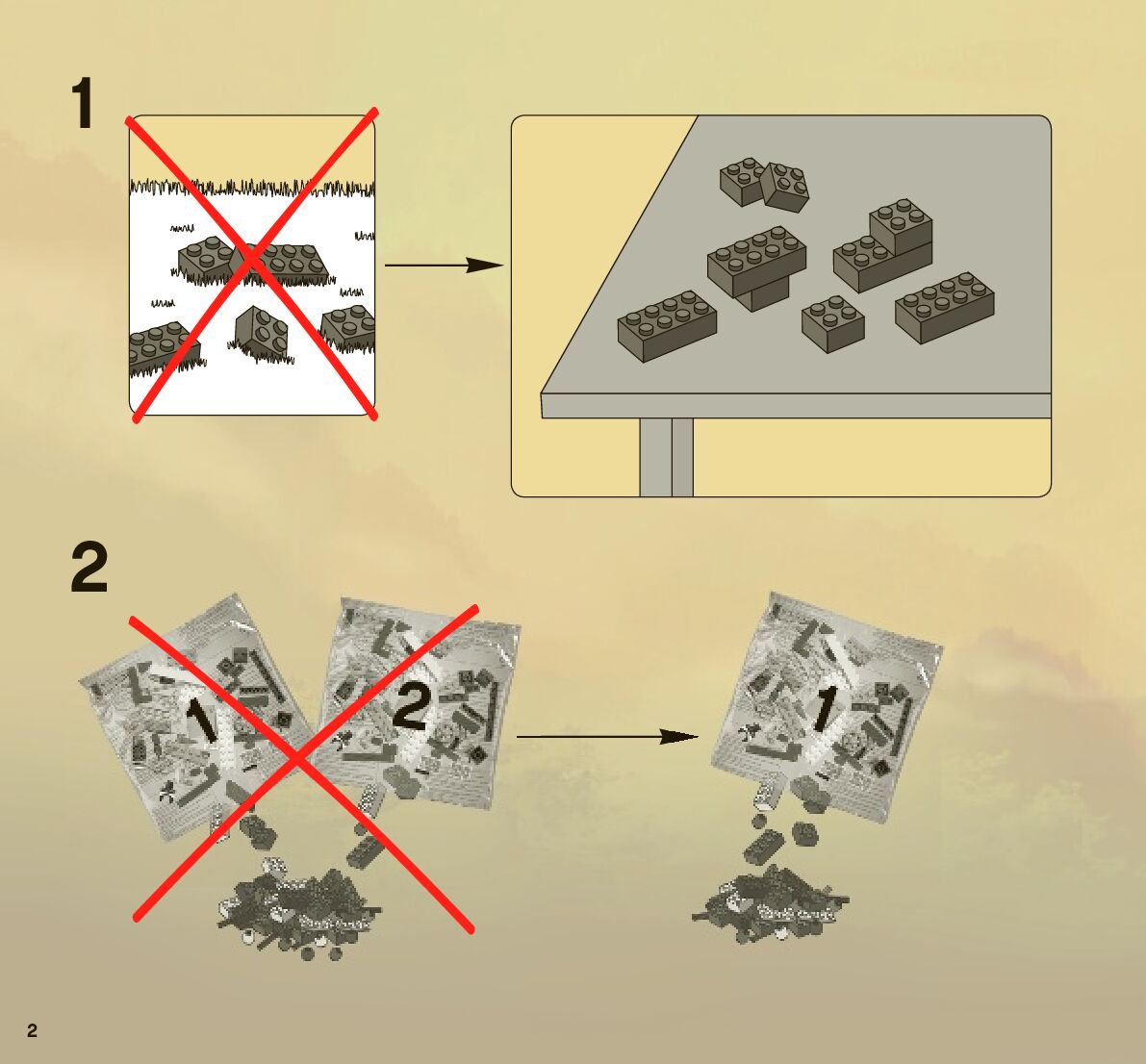 1

2

1

2

1

2