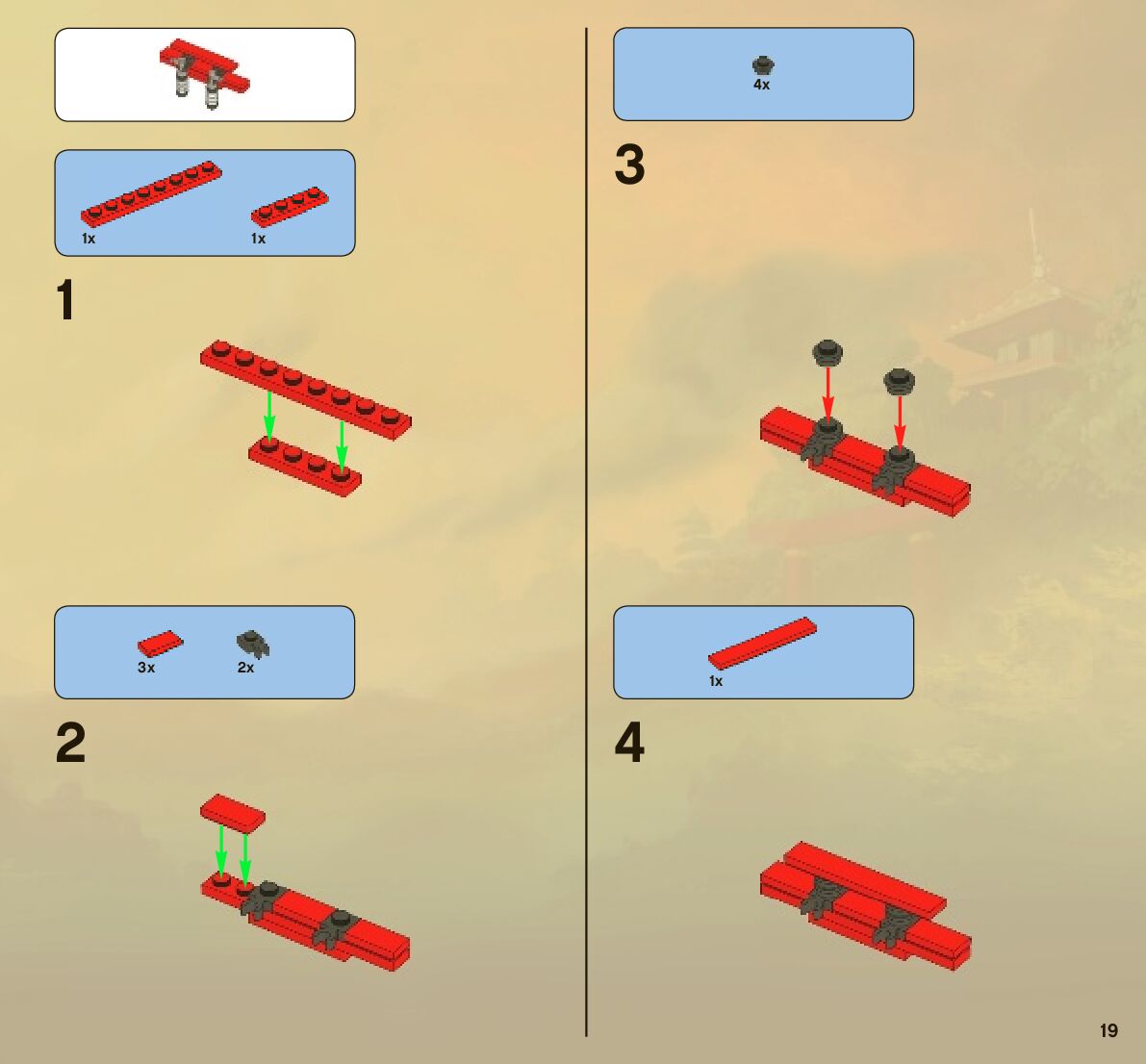 1x 1x

1

3x 2x

2

4x

3

1x

4

19