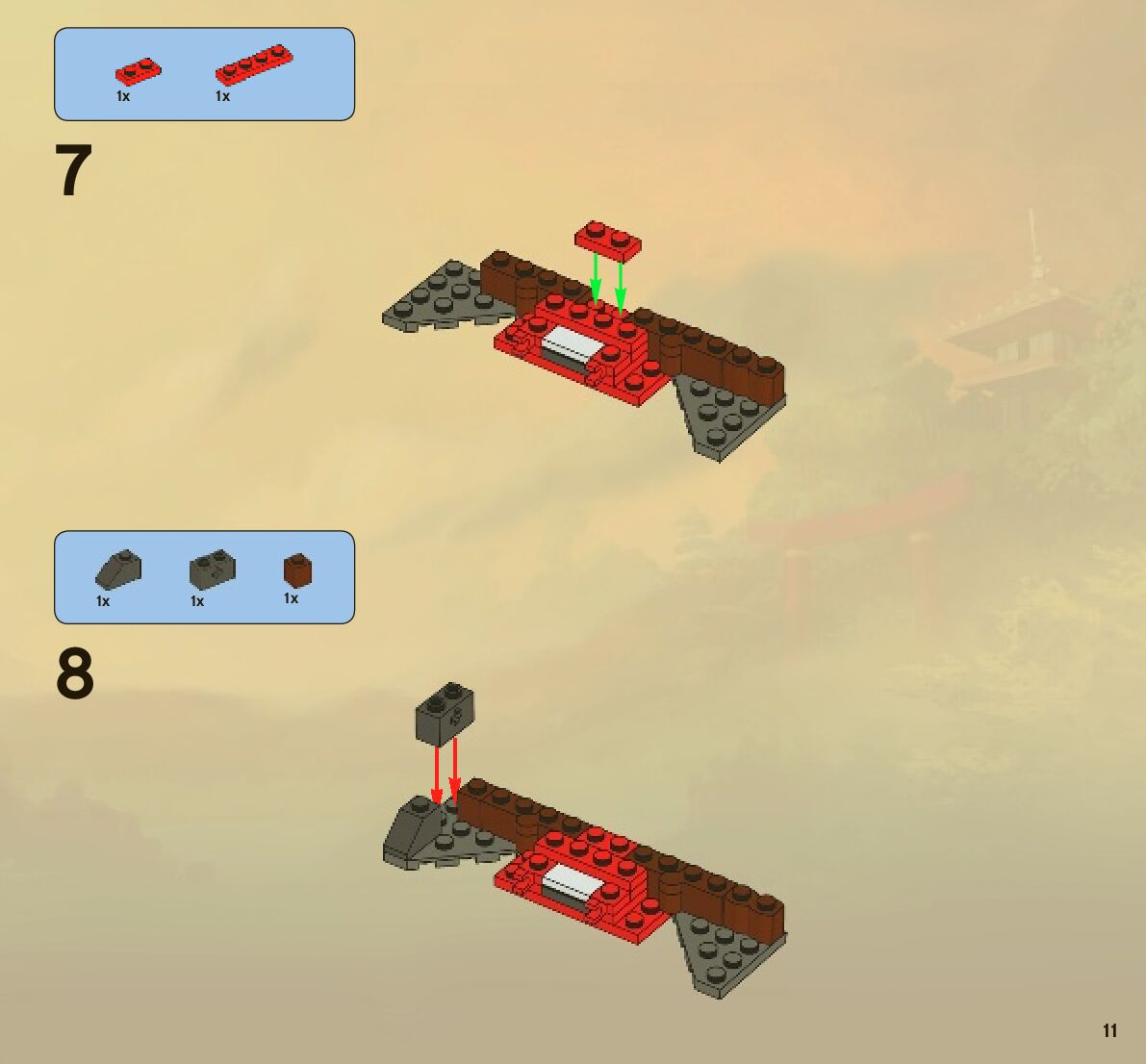 1x 1x

7

1x 1x 1x

8

11