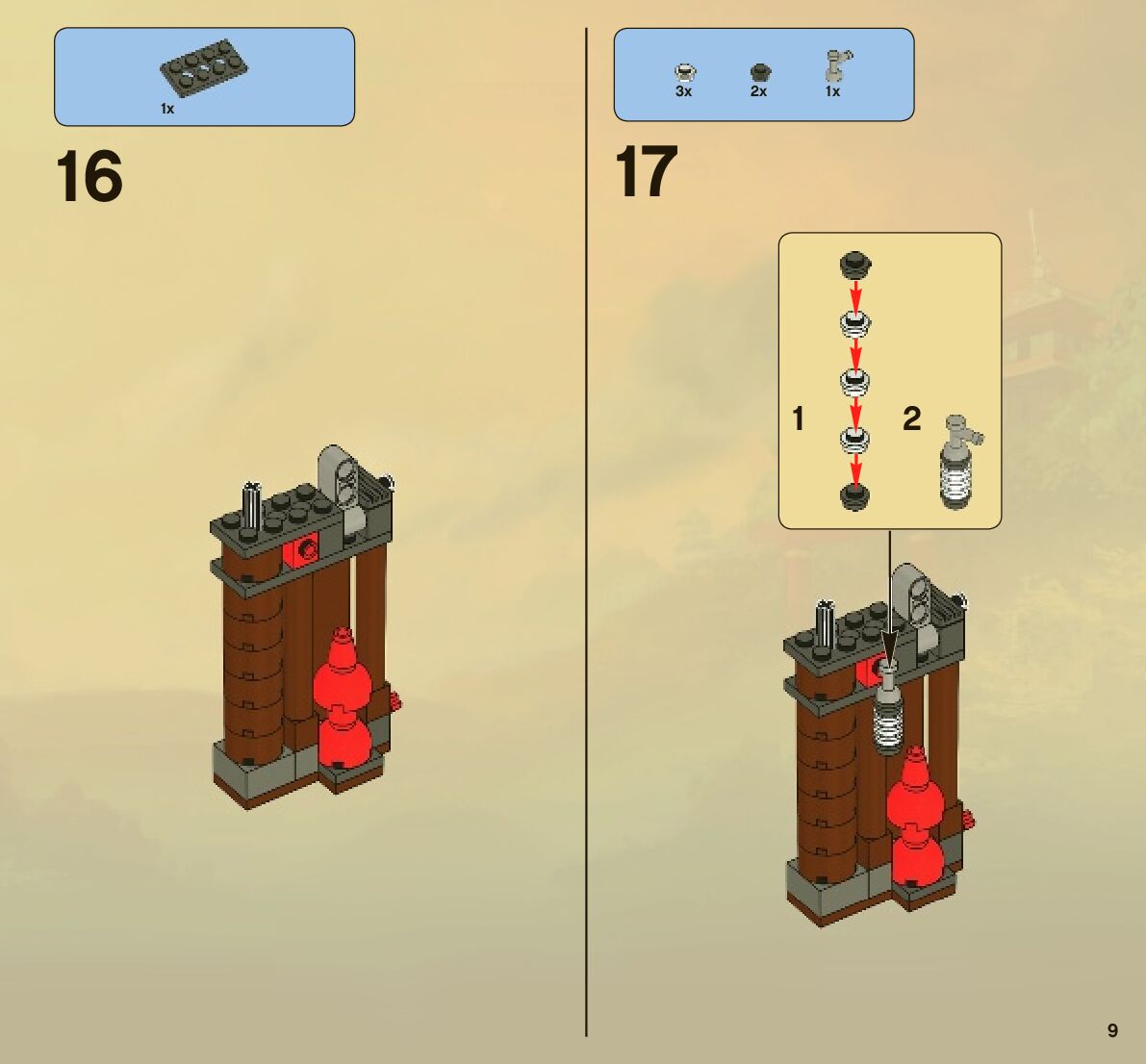 1x

16

3x 2x 1x

17

1

2

9