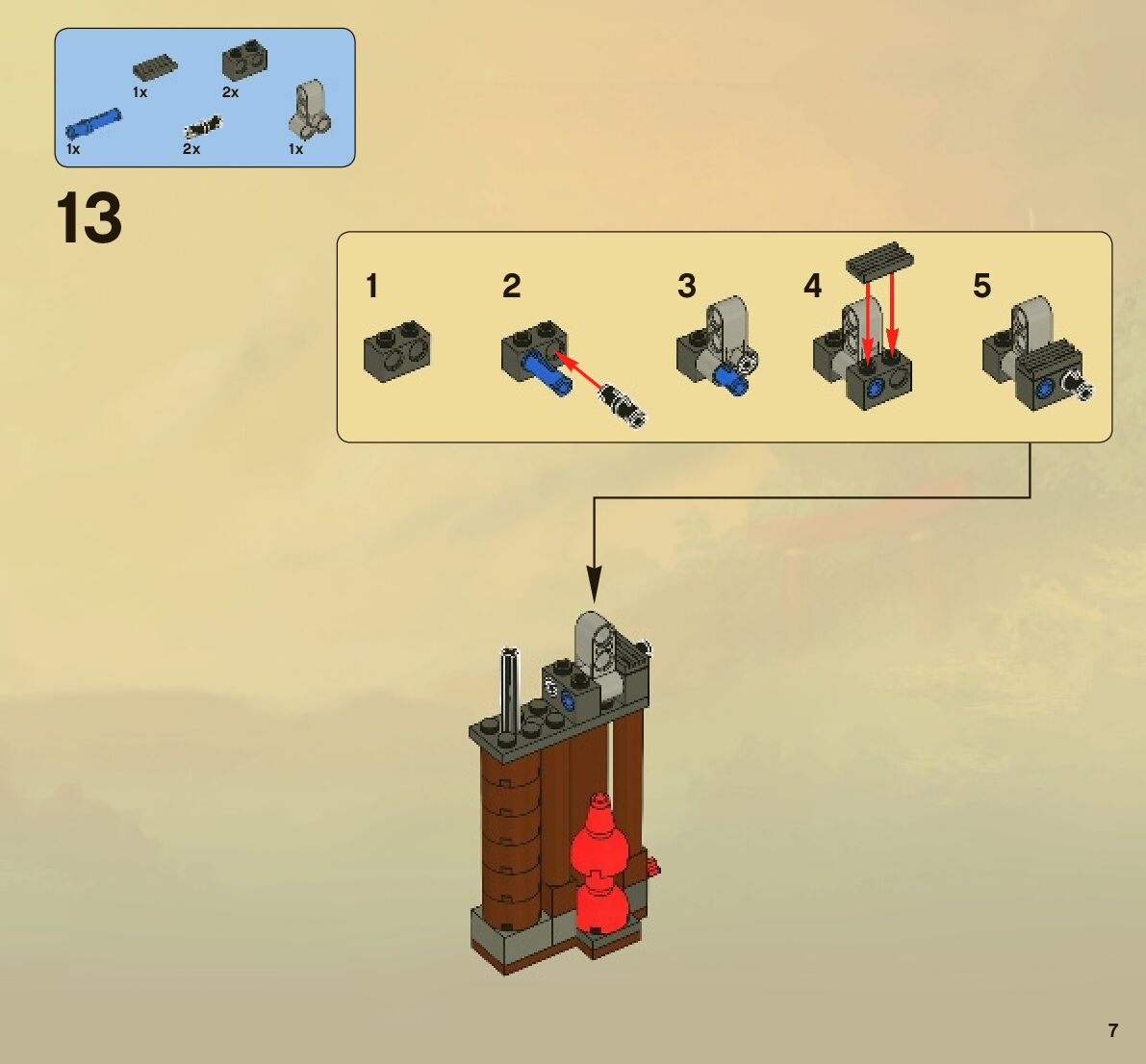 1x
2x
1x
2x
1x

13

1
2
3
4
5

7