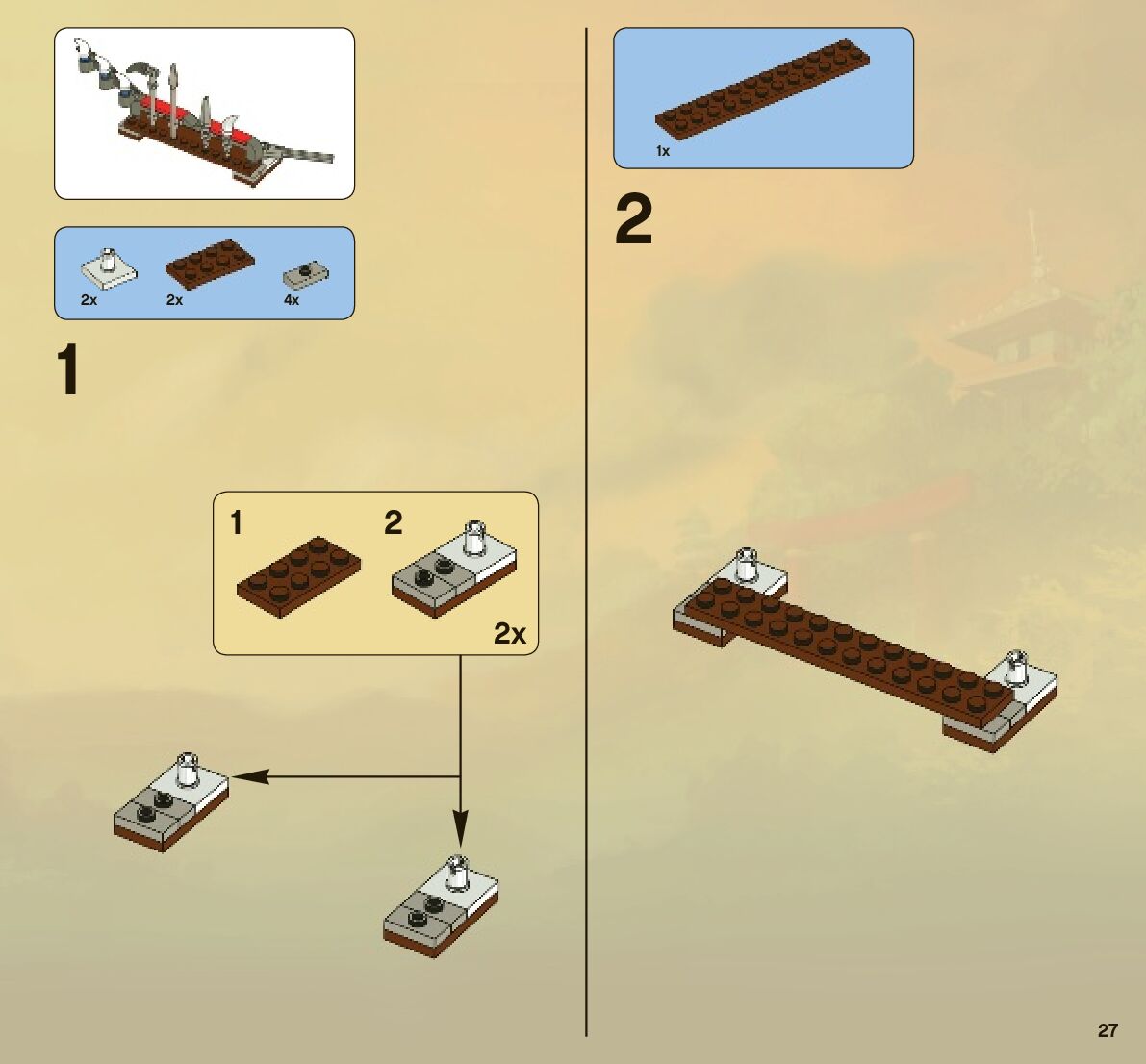 2x
2x
4x

1

1
2
2x

1x

2

27