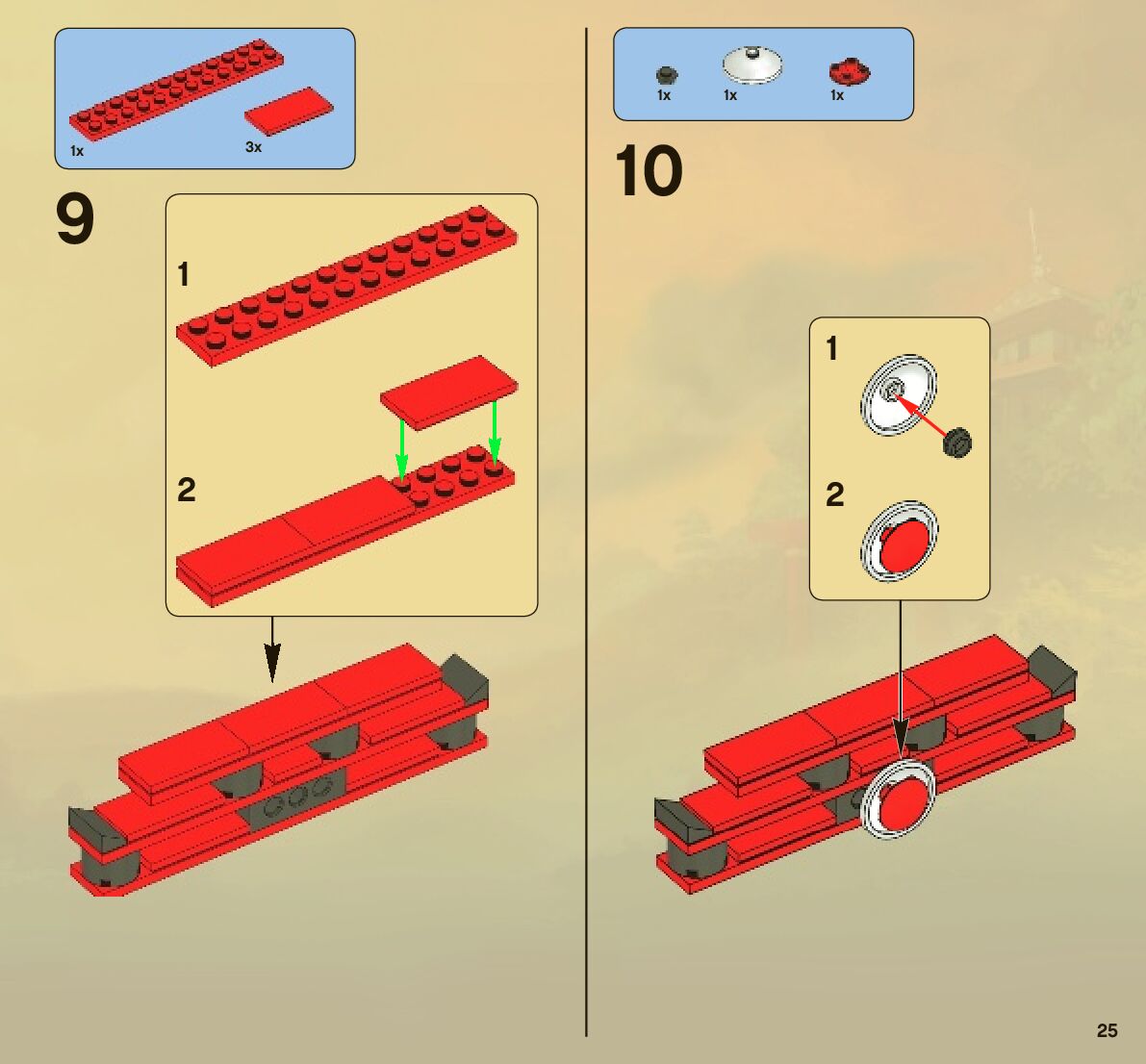 1x
3x

9

1

2

1x
1x
1x

10

1

2

25