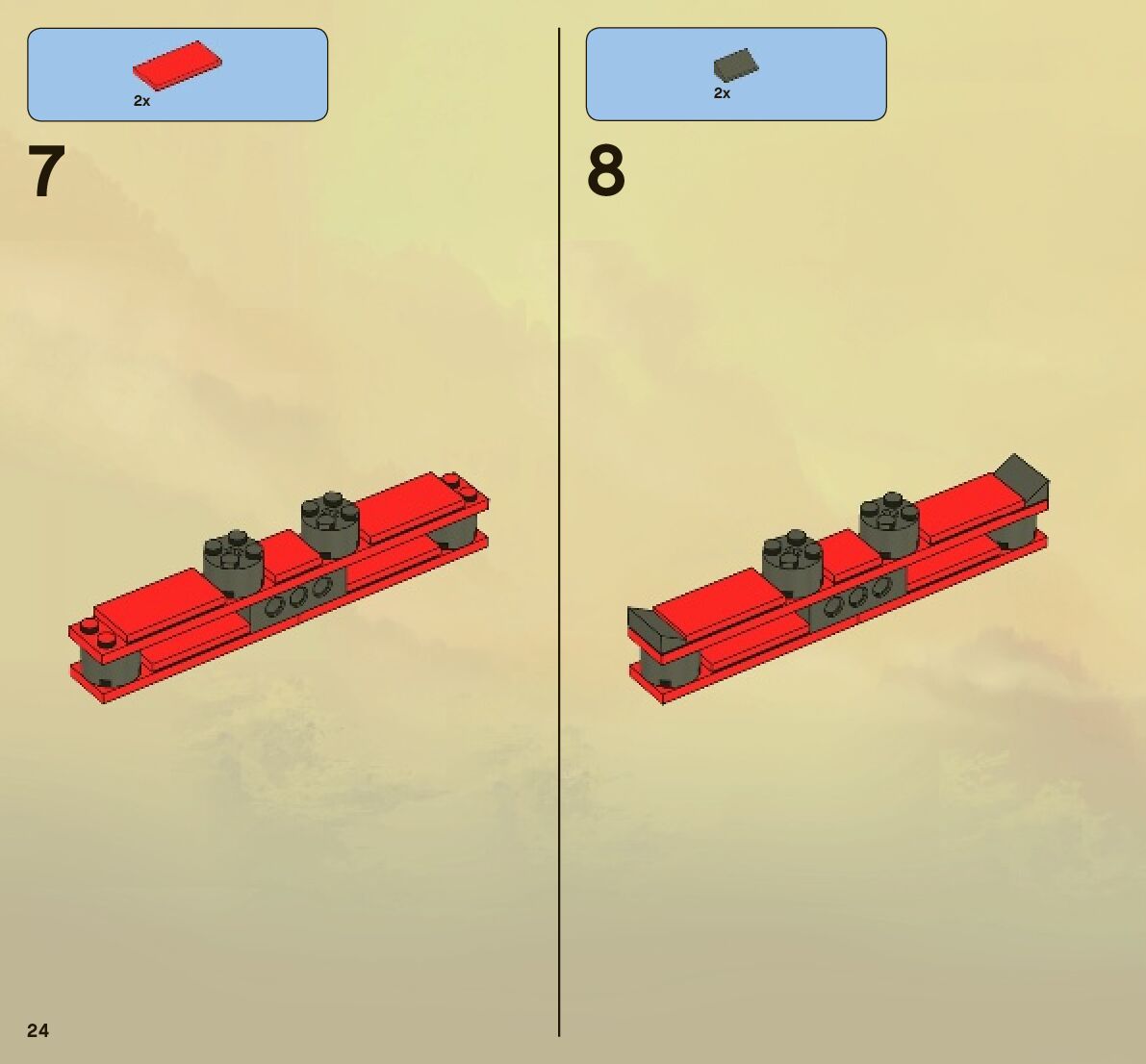 2x

7

2x

8

24