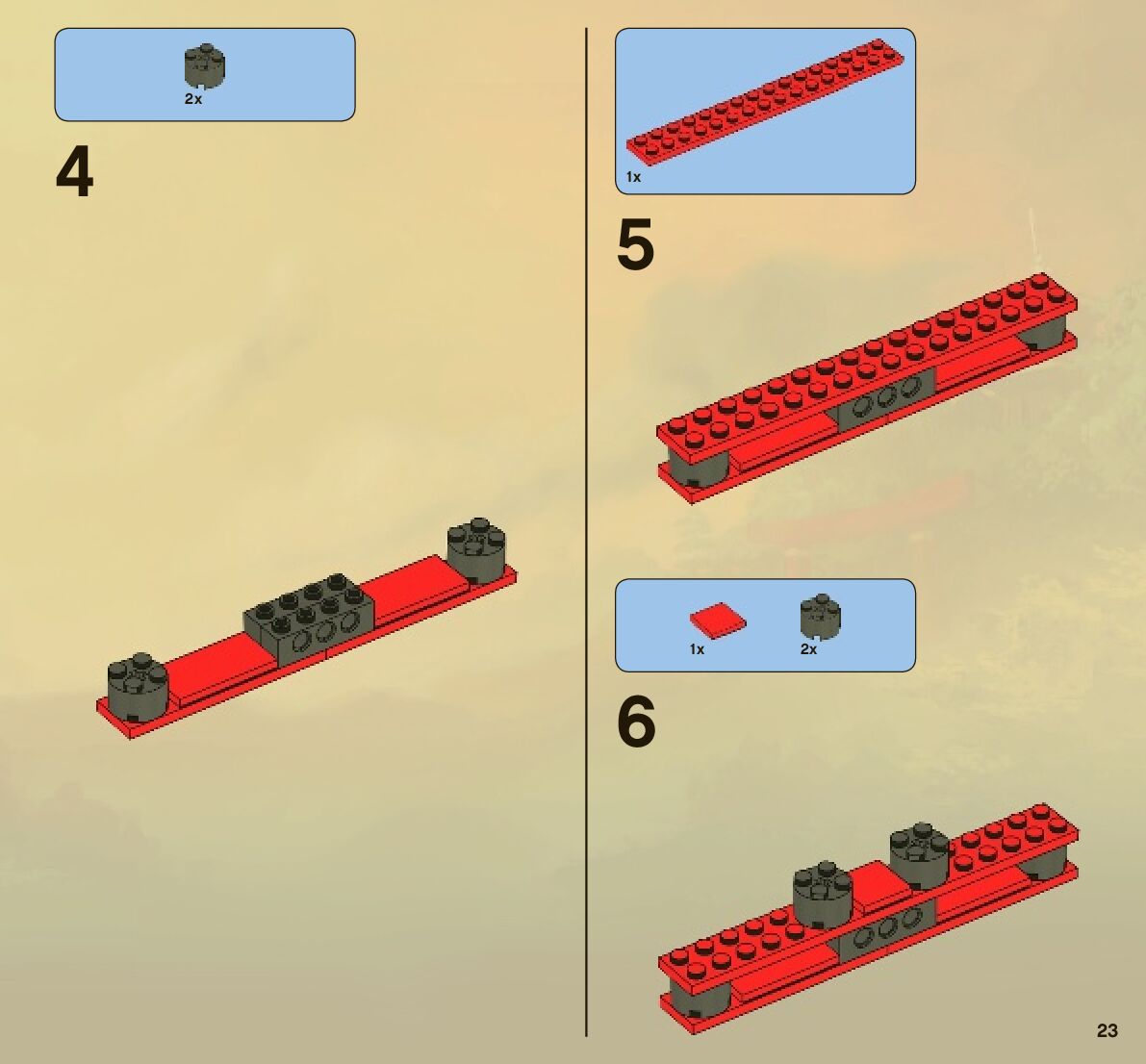 2x

4

1x

5

1x

2x

6

23