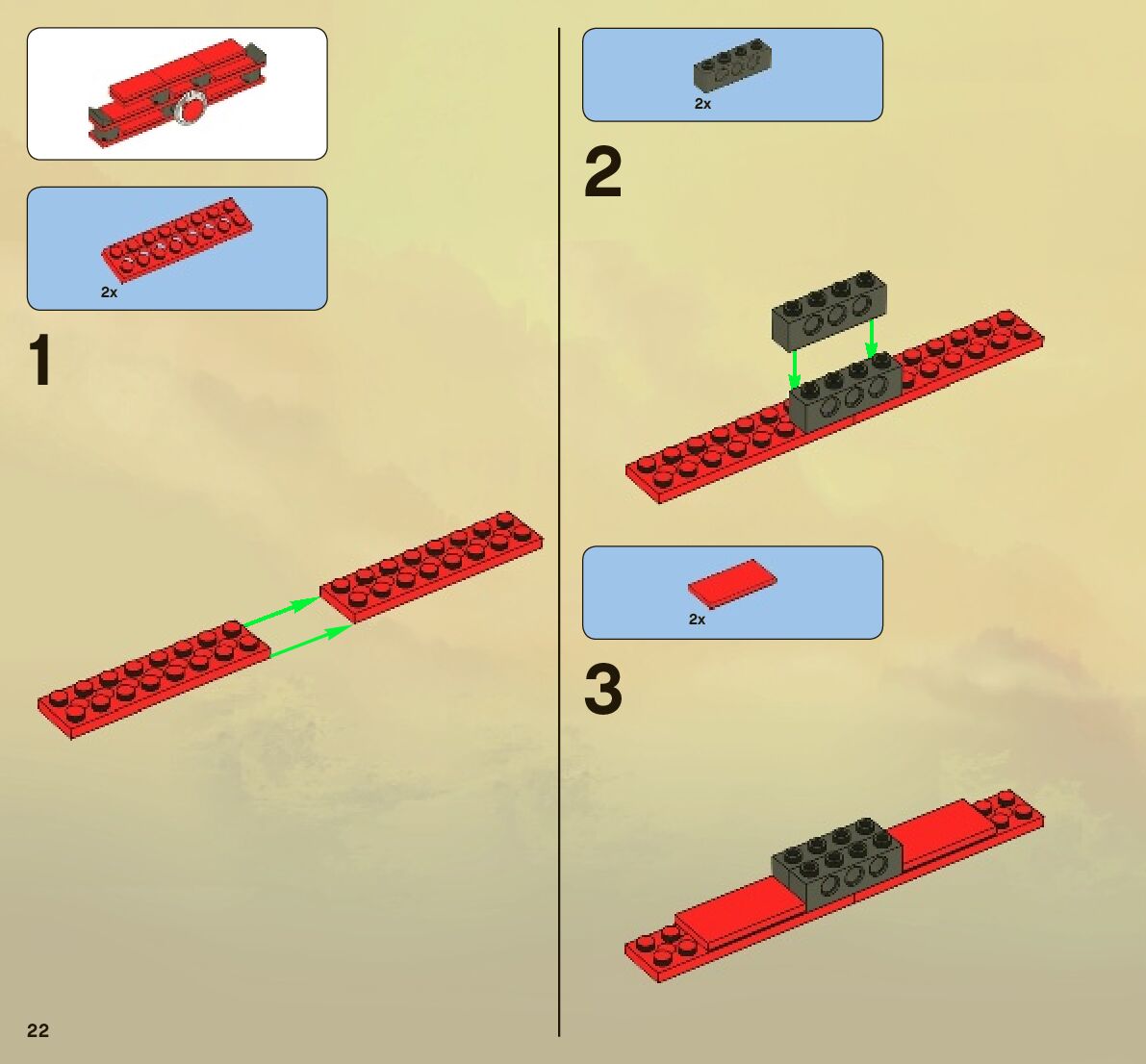 2x

1

22

2x

2

2x

3