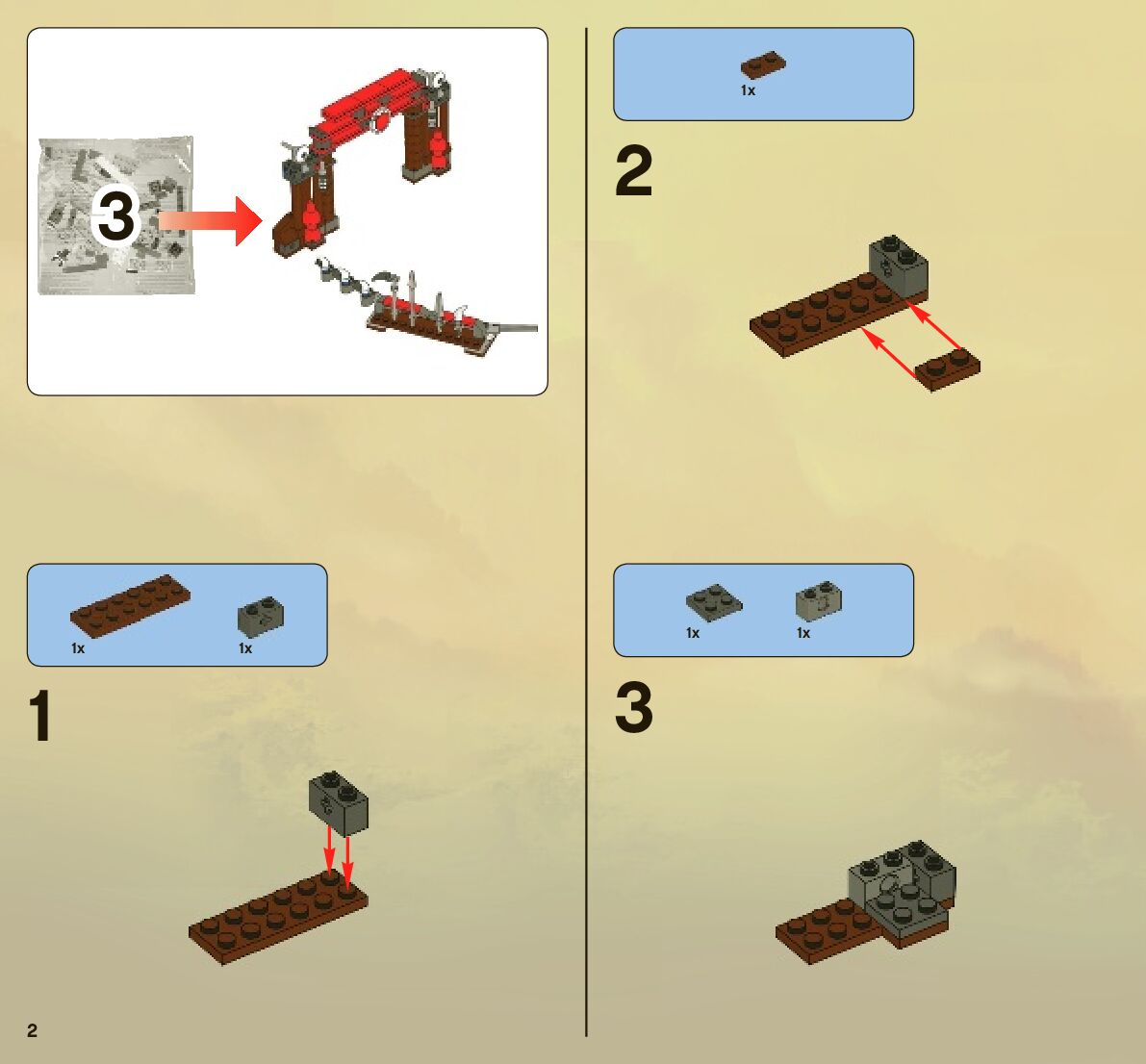 3

1x 1x

1

2

1x

2

1x 1x

3