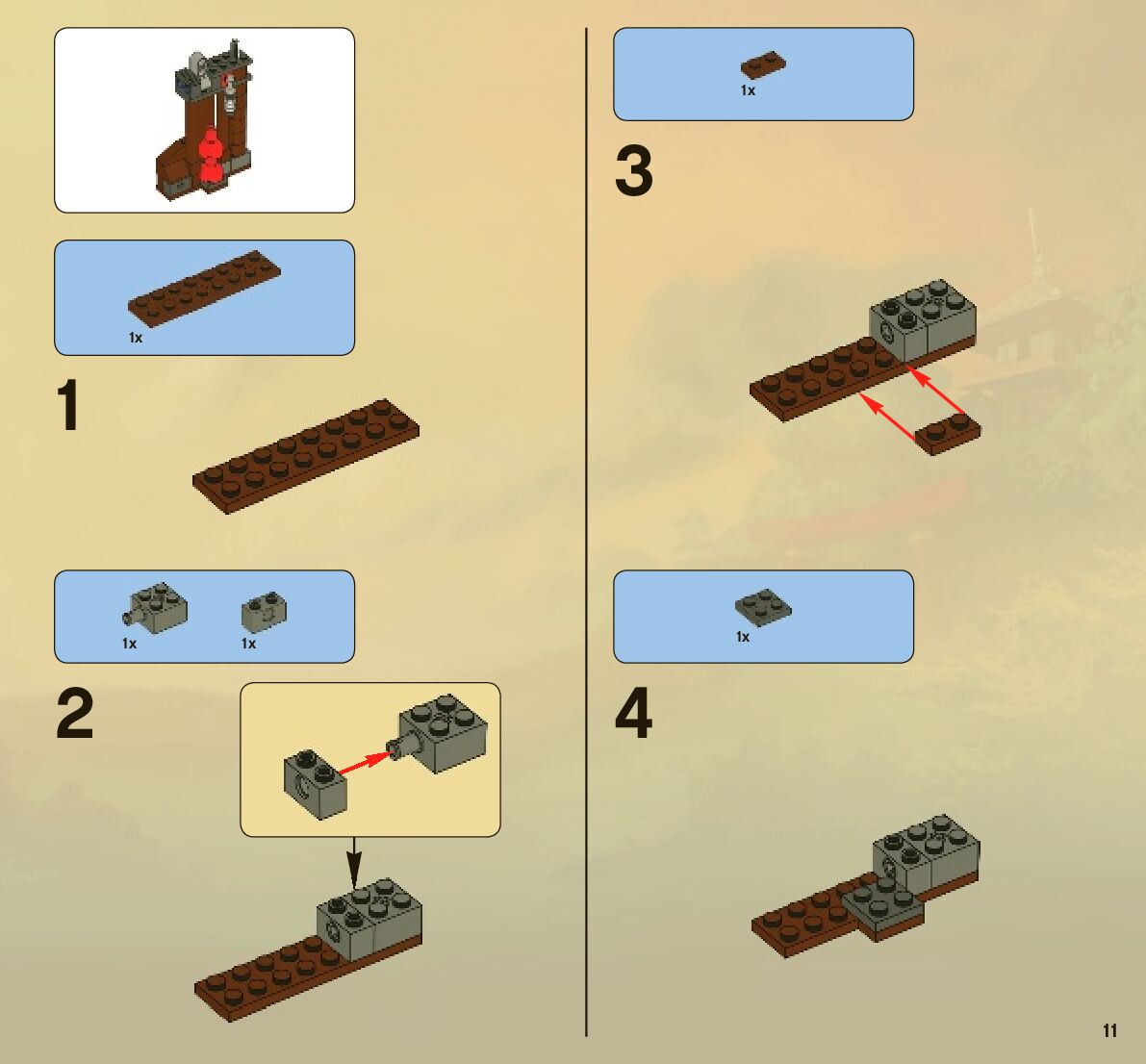 1x

1

1x 1x

2

1x

3

1x

4

11