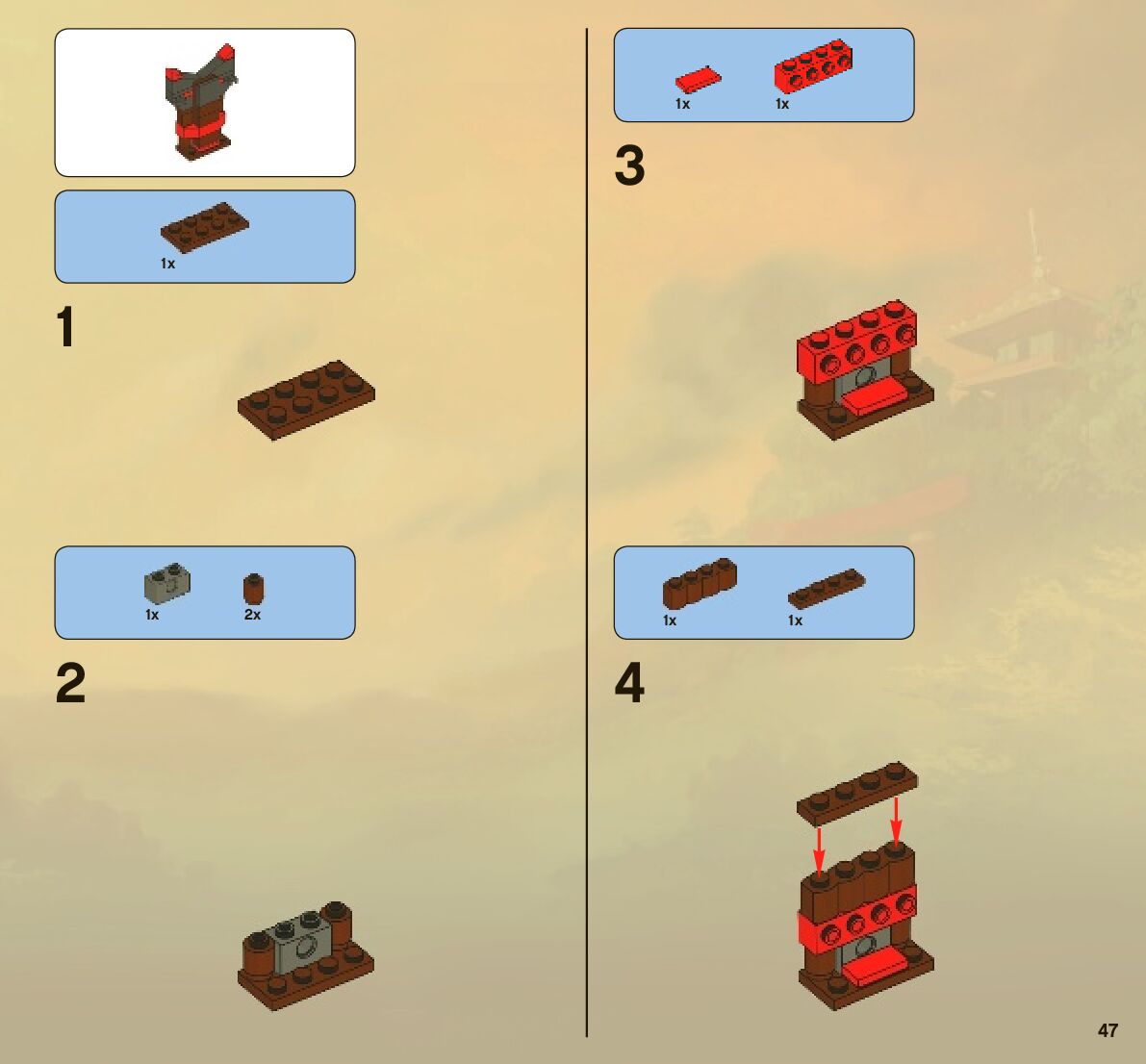 1x

1

1x 2x

2

1x 1x

3

1x 1x

4

47