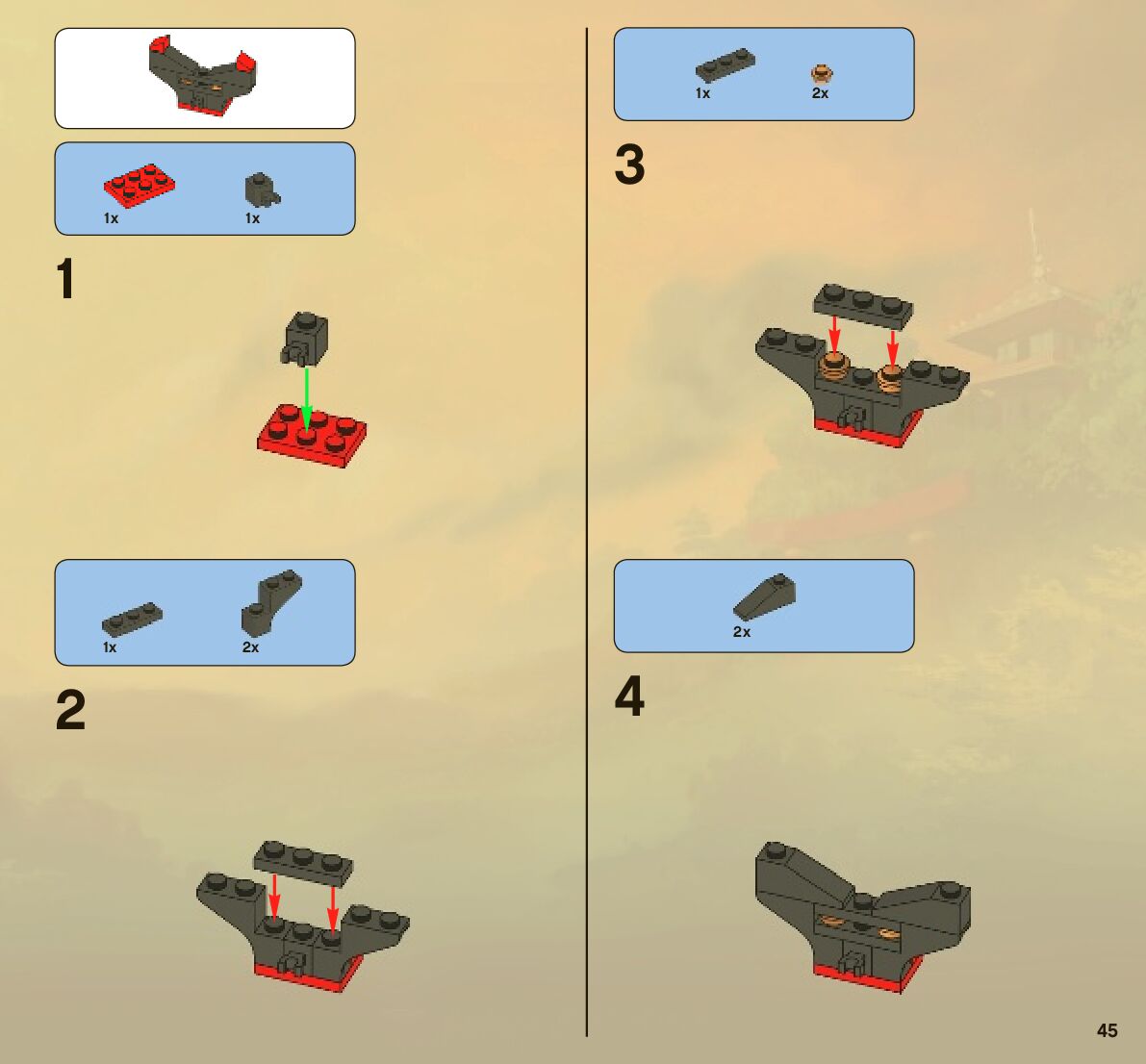 1x 1x

1

1x 2x

2

1x 2x

3

2x

4

45