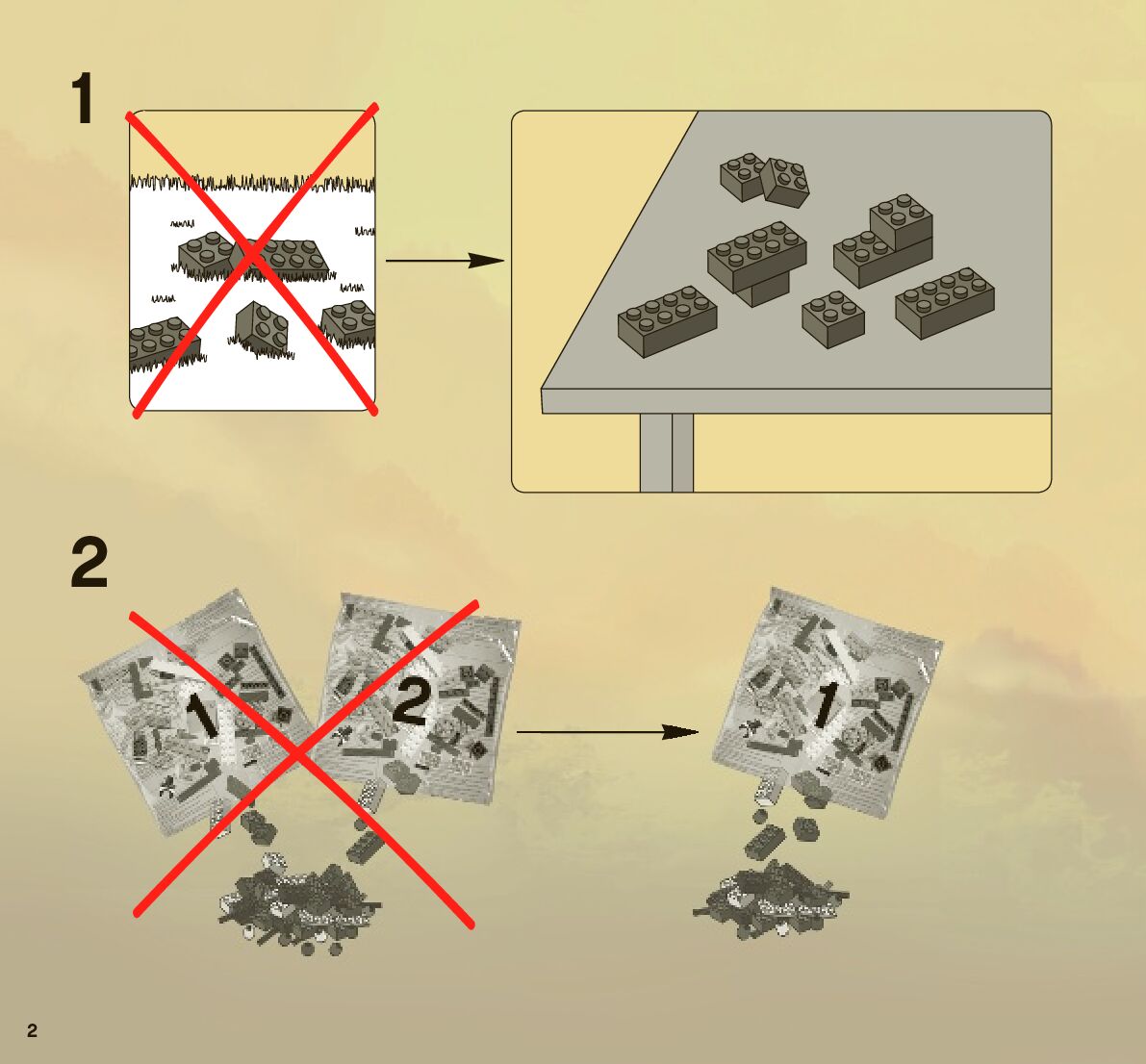 1

2

1

2

1

2