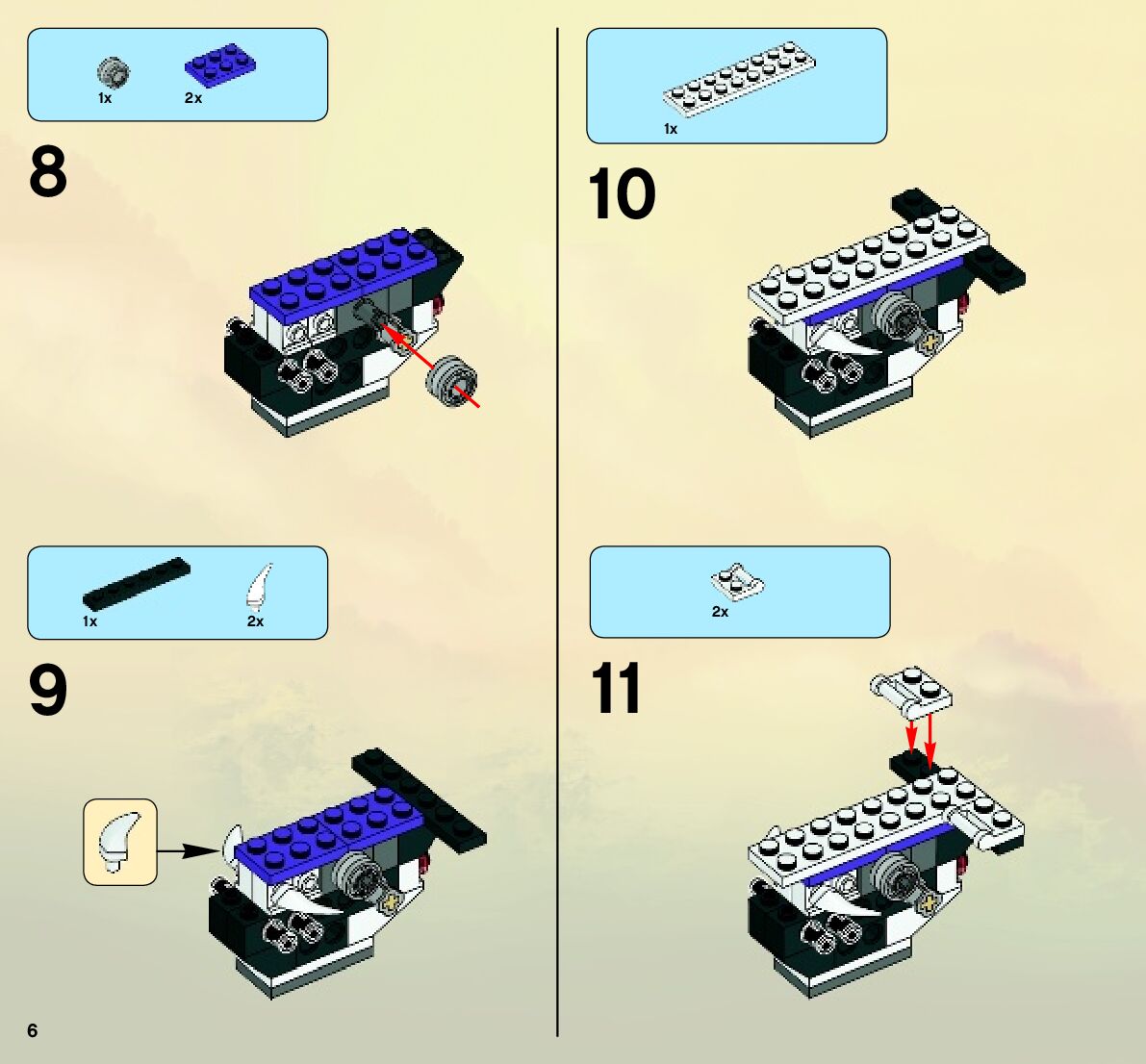 1x 2x

8

1x 2x

9

6

1x

10

2x

11