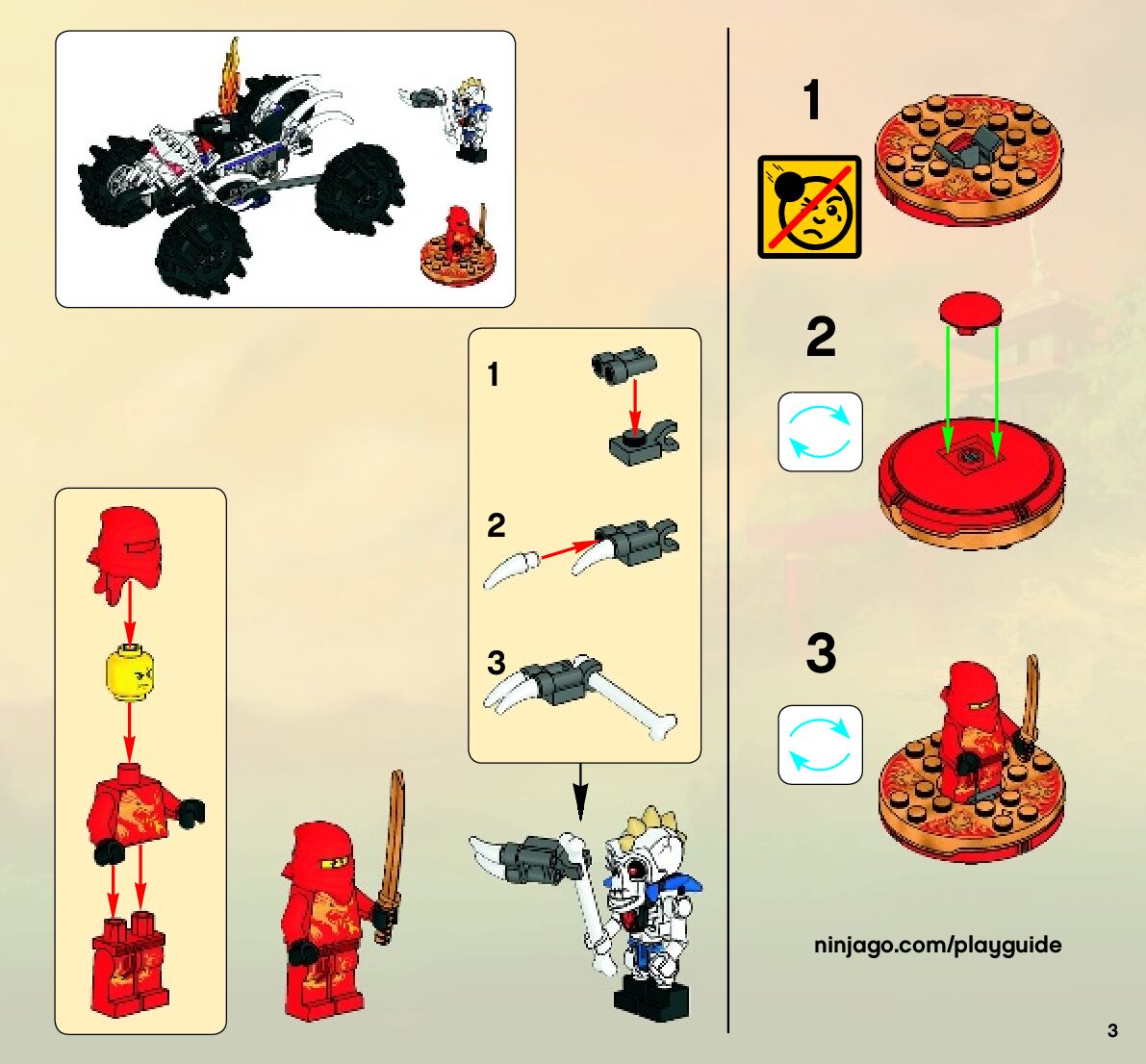 1

2

3

1

2

3

ninjago.com/playguide

3