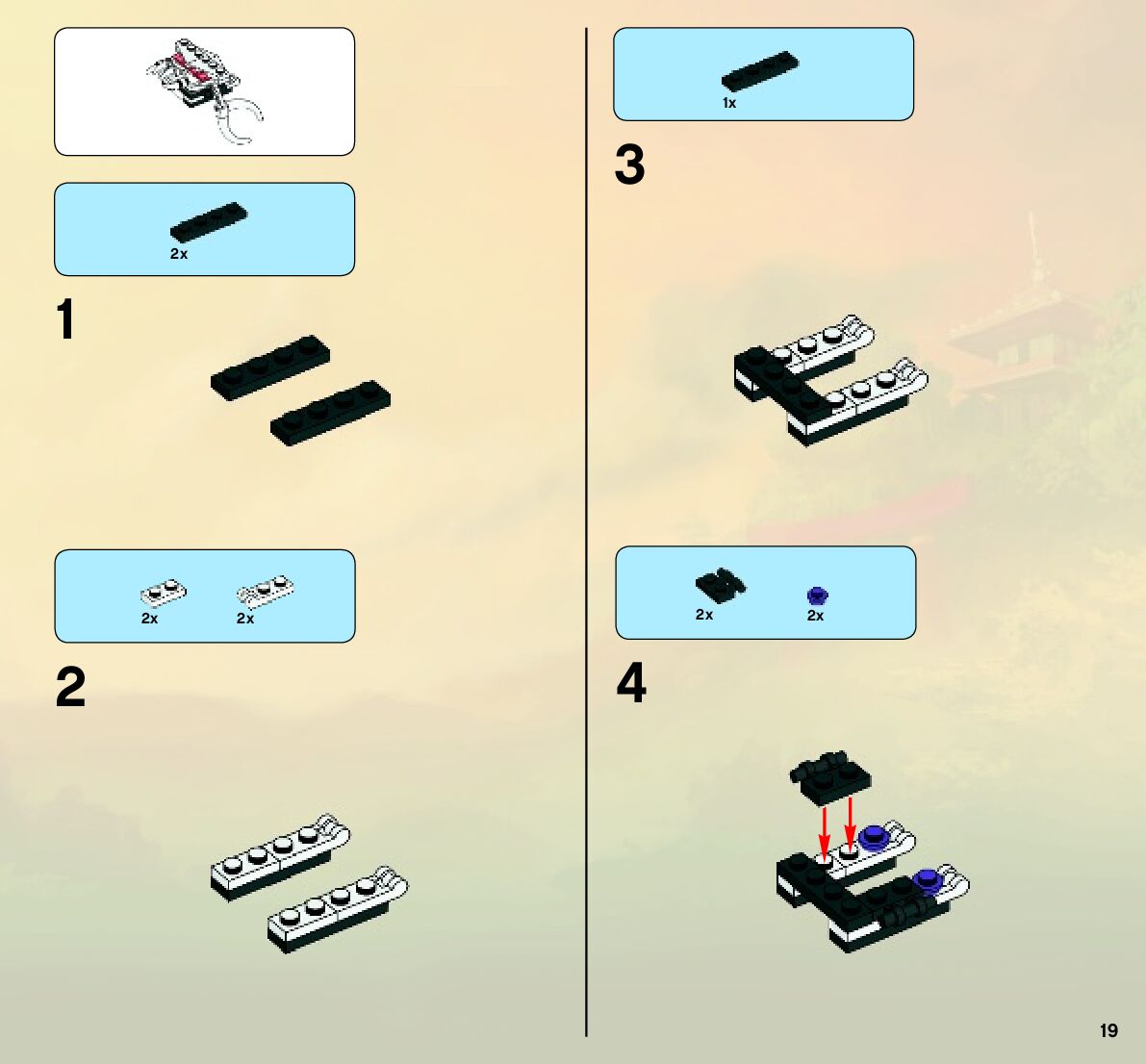 2x

1

2x 2x

2

1x

3

2x 2x

4

19