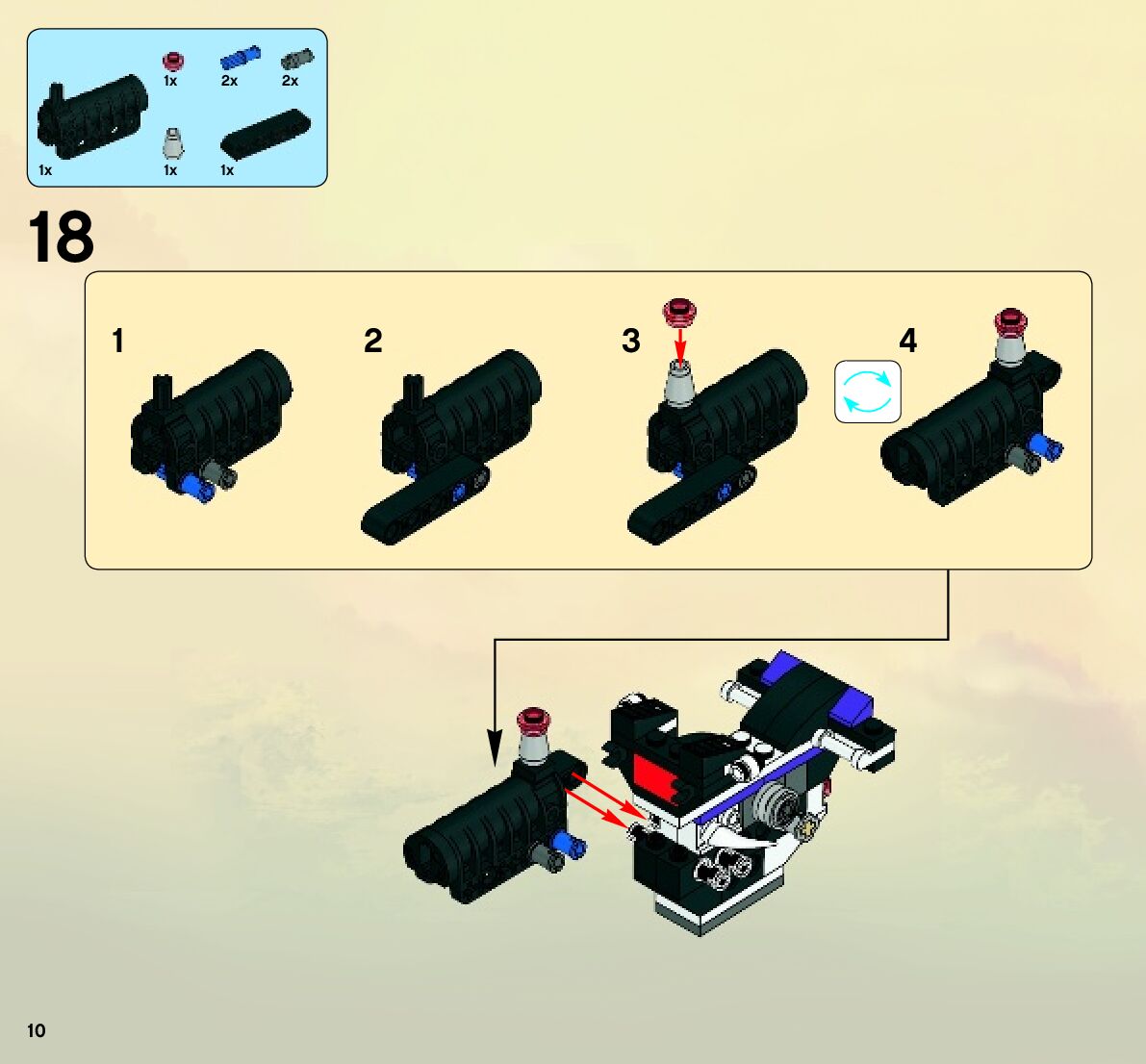 1x
2x
2x
1x
1x
1x

18

1
2
3
4

10